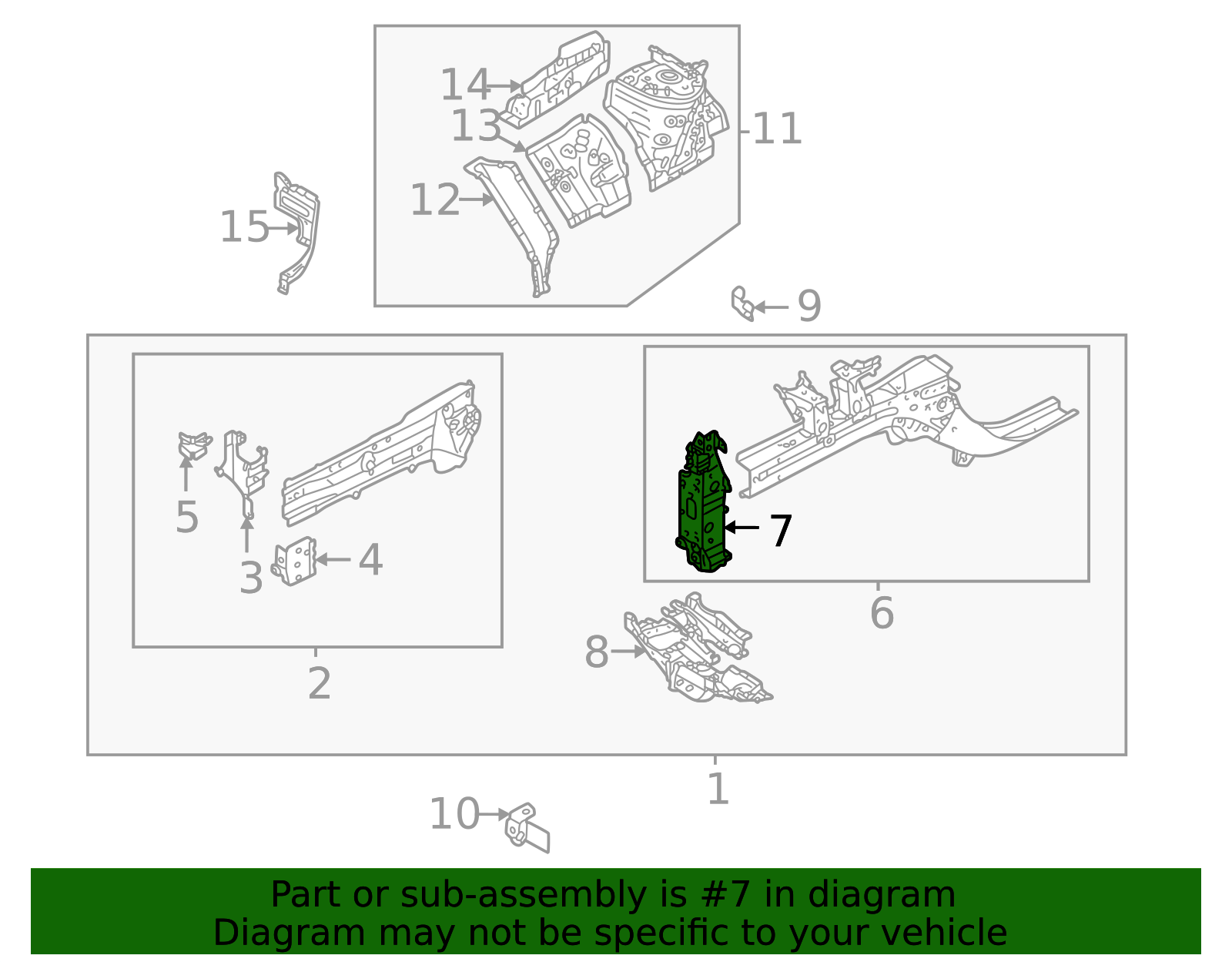 14
13
11
12
15
9
5
3
4
2
7
6
8
1
10

Part or sub-assembly is #7 in diagram
Diagram may not be specific to your vehicle