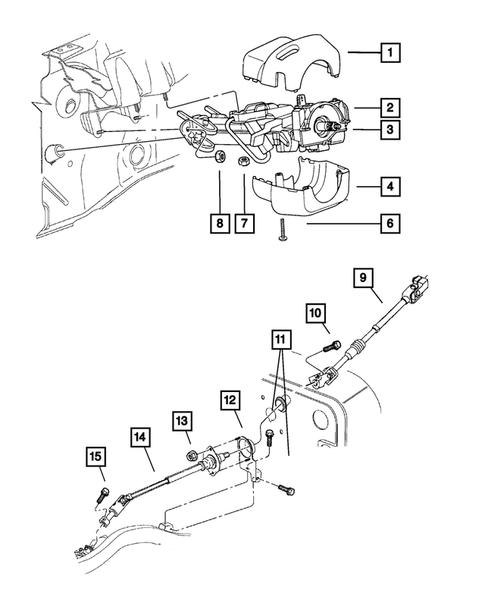 1
2
3
4
8
7
6
9
10
11
12
13
14
15