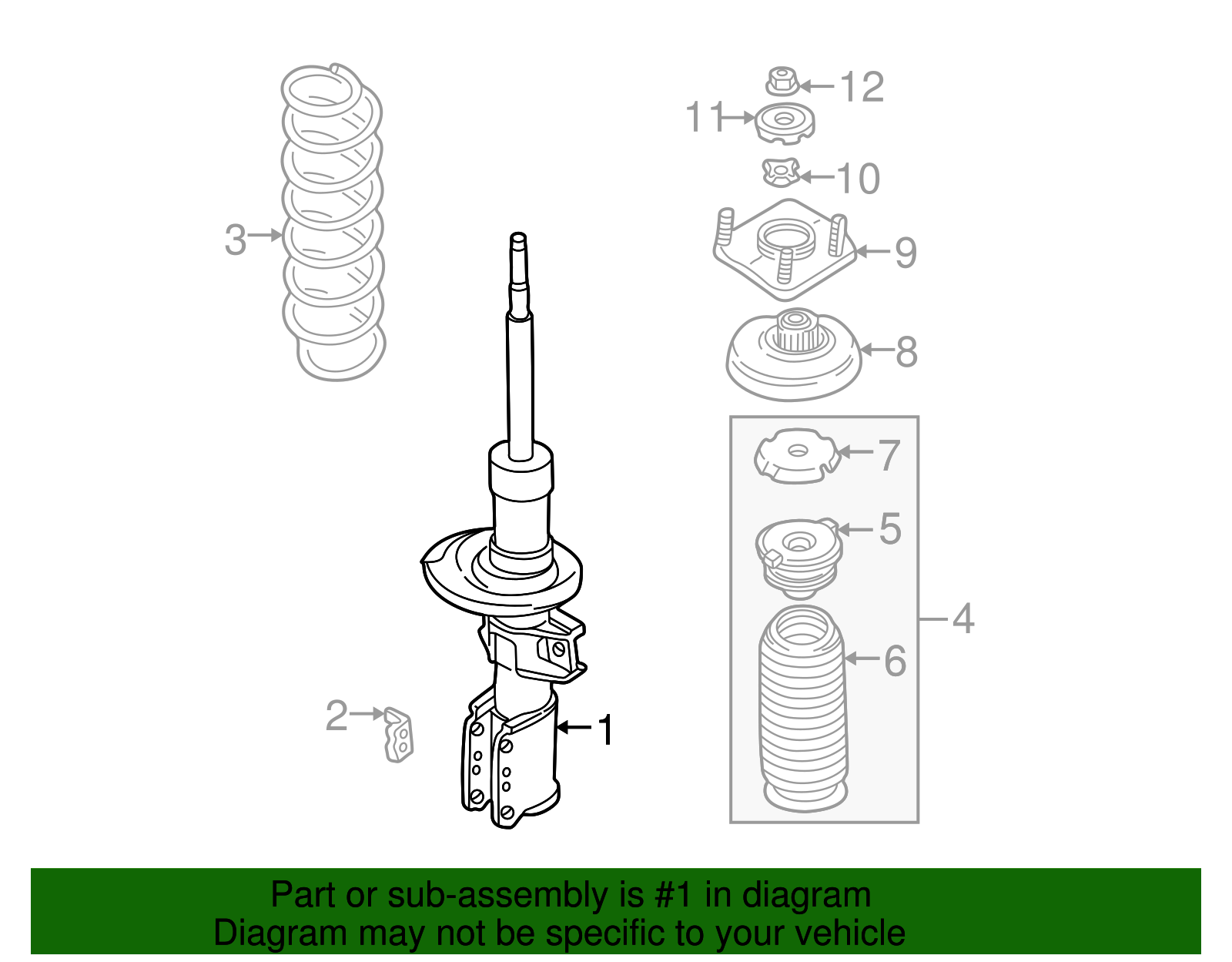 12
11
10
3
9
8
7
5
4
6
2
1

Part or sub-assembly is #1 in diagram
Diagram may not be specific to your vehicle