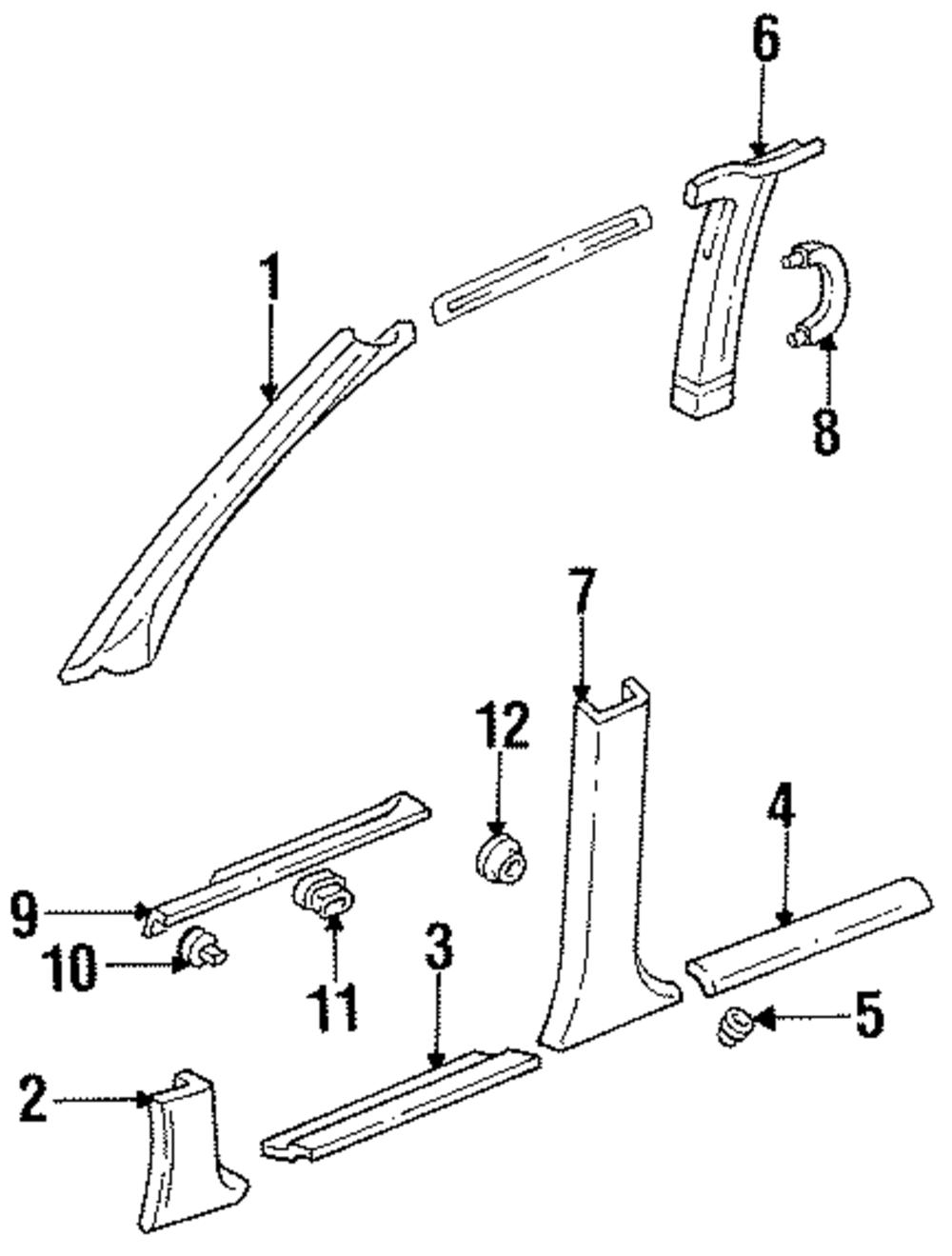 6
1
8
7
12
4
9
10
11
3
5
2