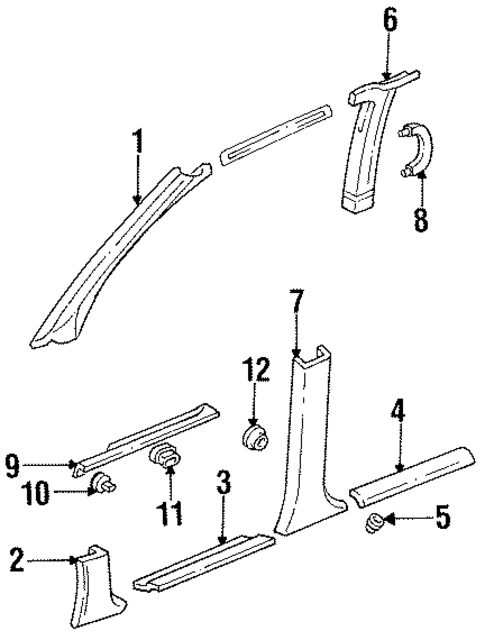 6
1
8
7
12
4
9
10
11
3
5
2