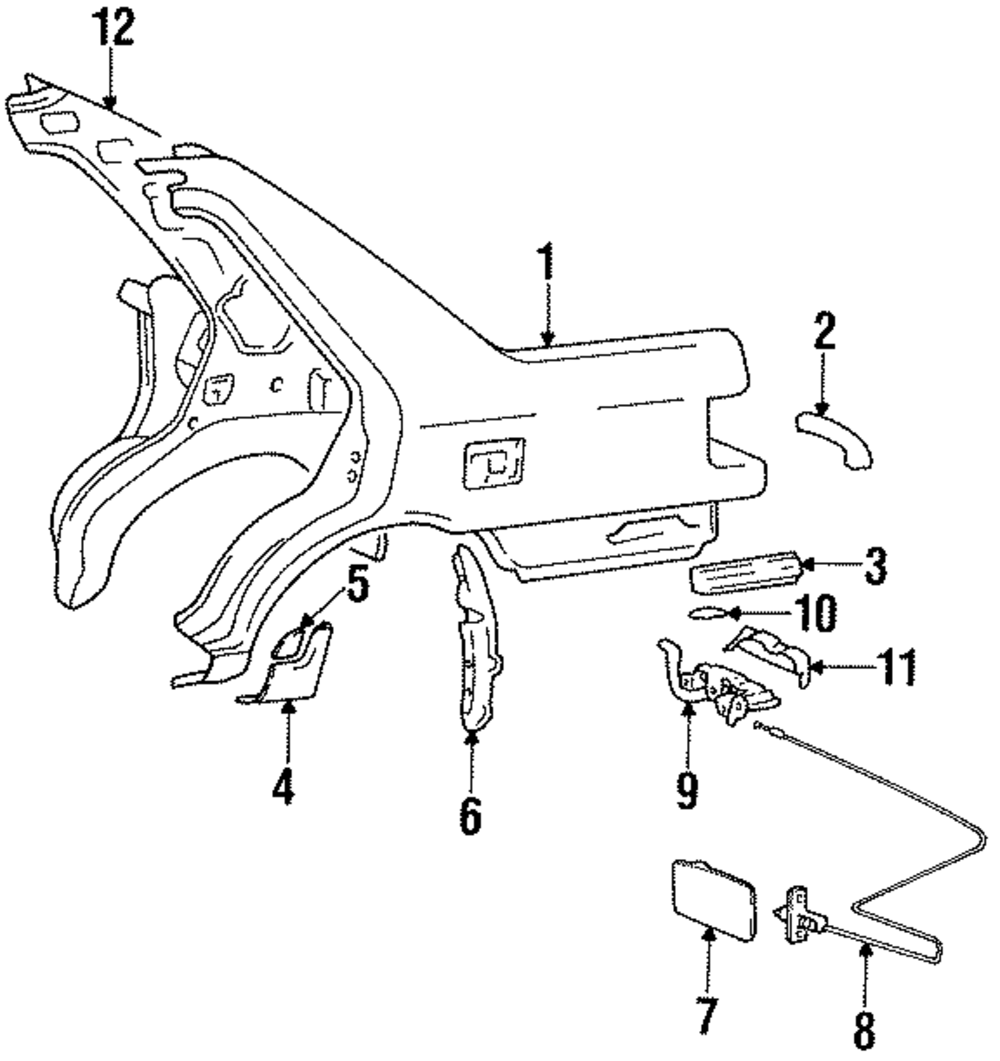 12
1
2
3
10
11
5
4
6
9
7
8