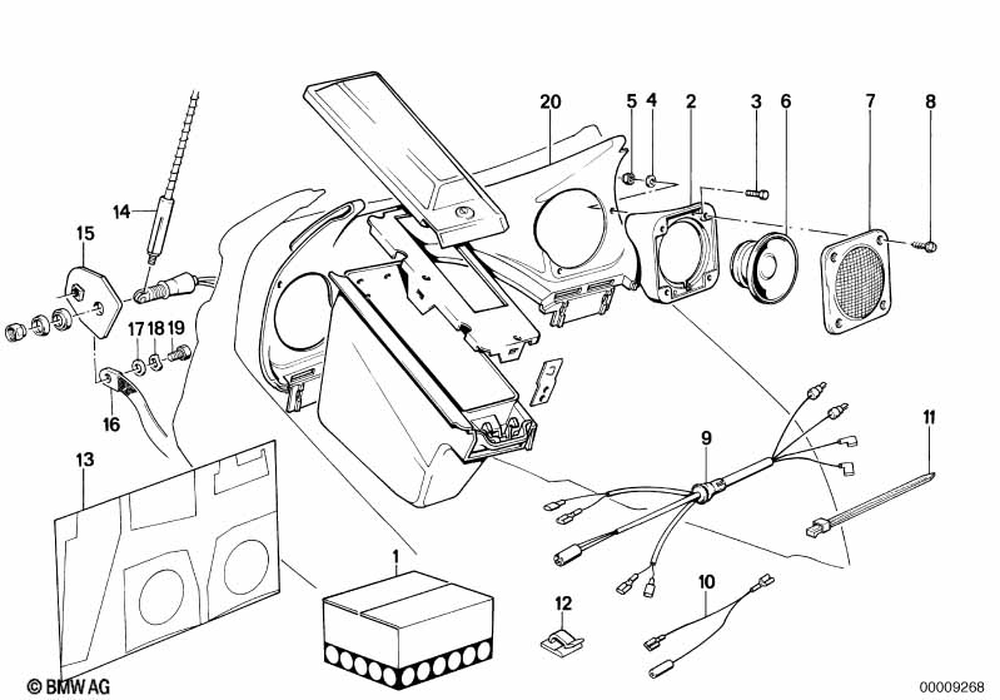 20
5
4
2
3
6
7
8
14
15
17
18
19
16
13
9
11
1
12
10
© BMW AG
00009268