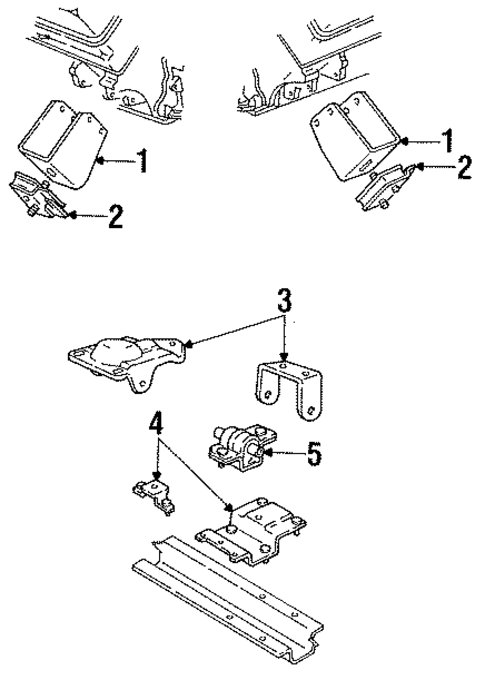 1
2
1
2
3
4
5