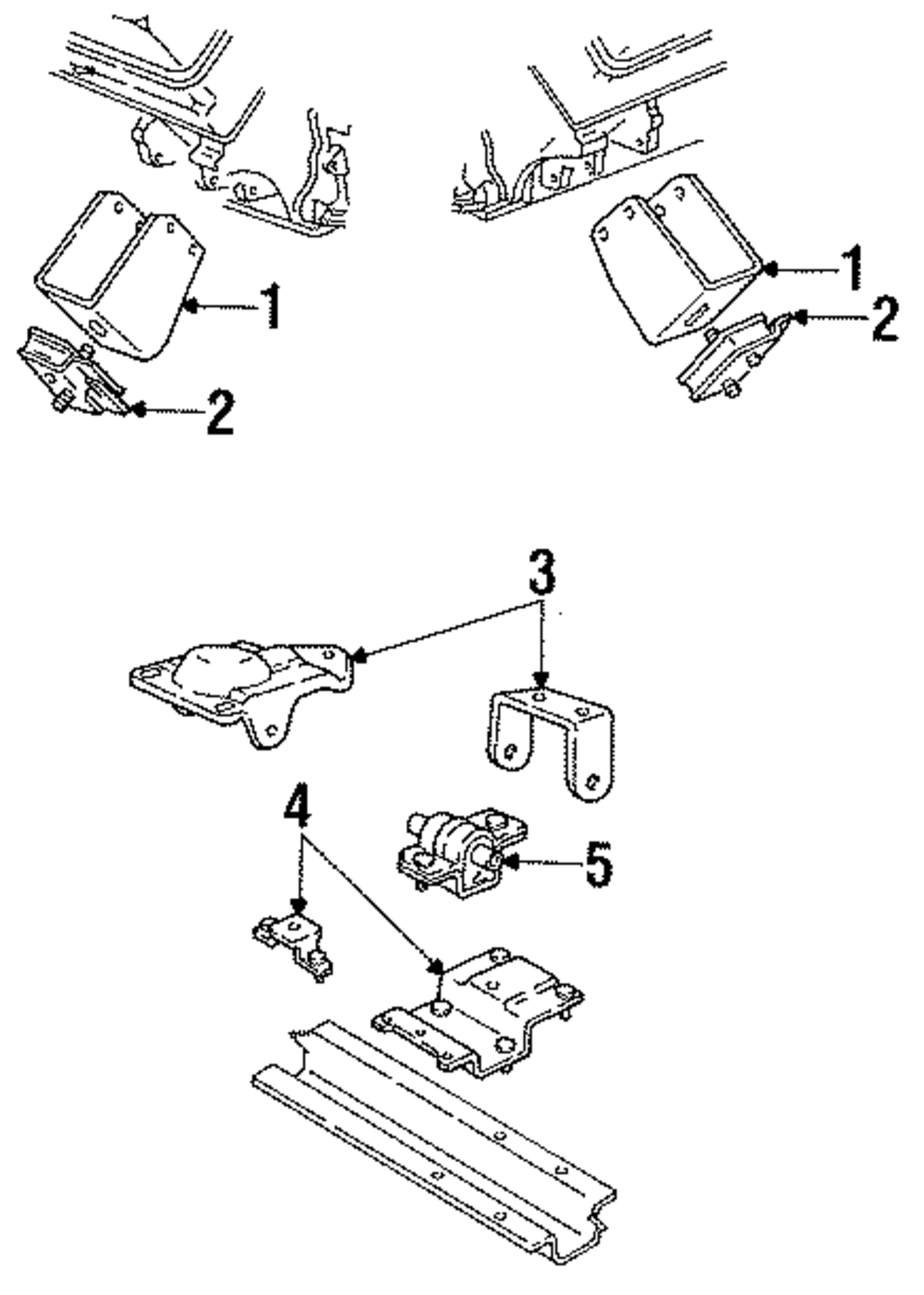 1
2
1
2
3
4
5