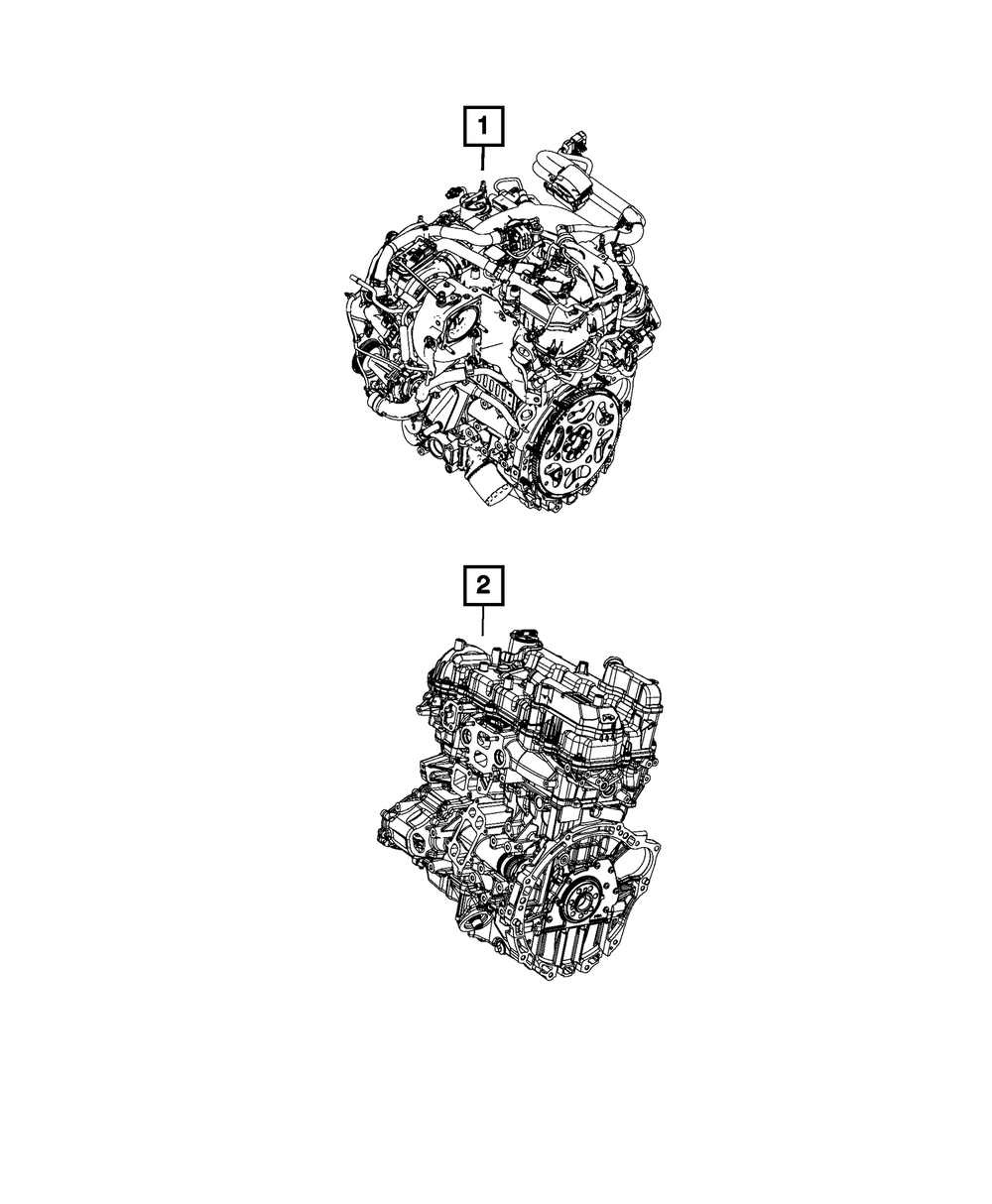 1

2