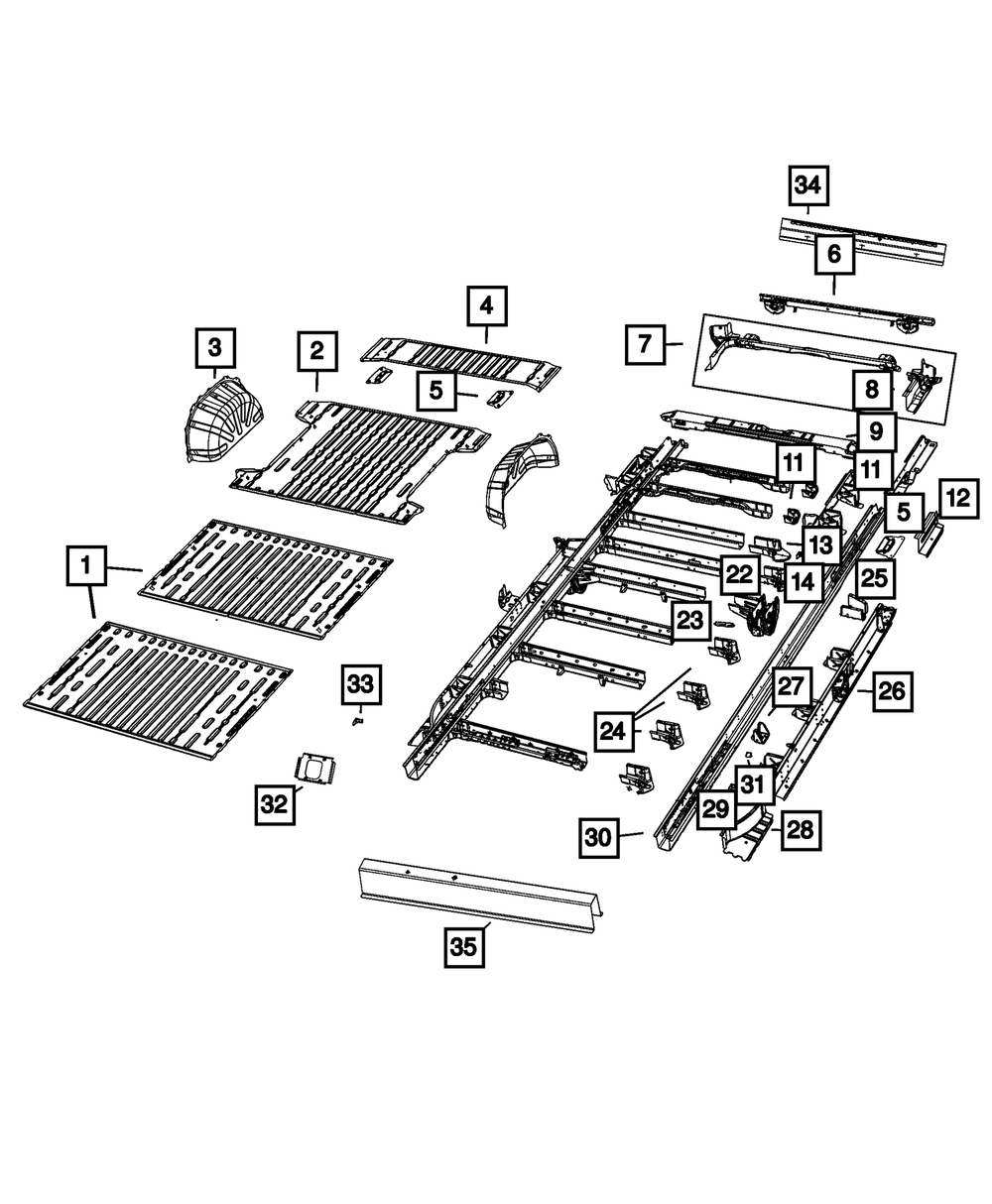 34
6
4
7
3
2
5
8
9
11
11
5
12
1
13
22
14
25
23
33
27
26
24
32
31
29
30
28
35