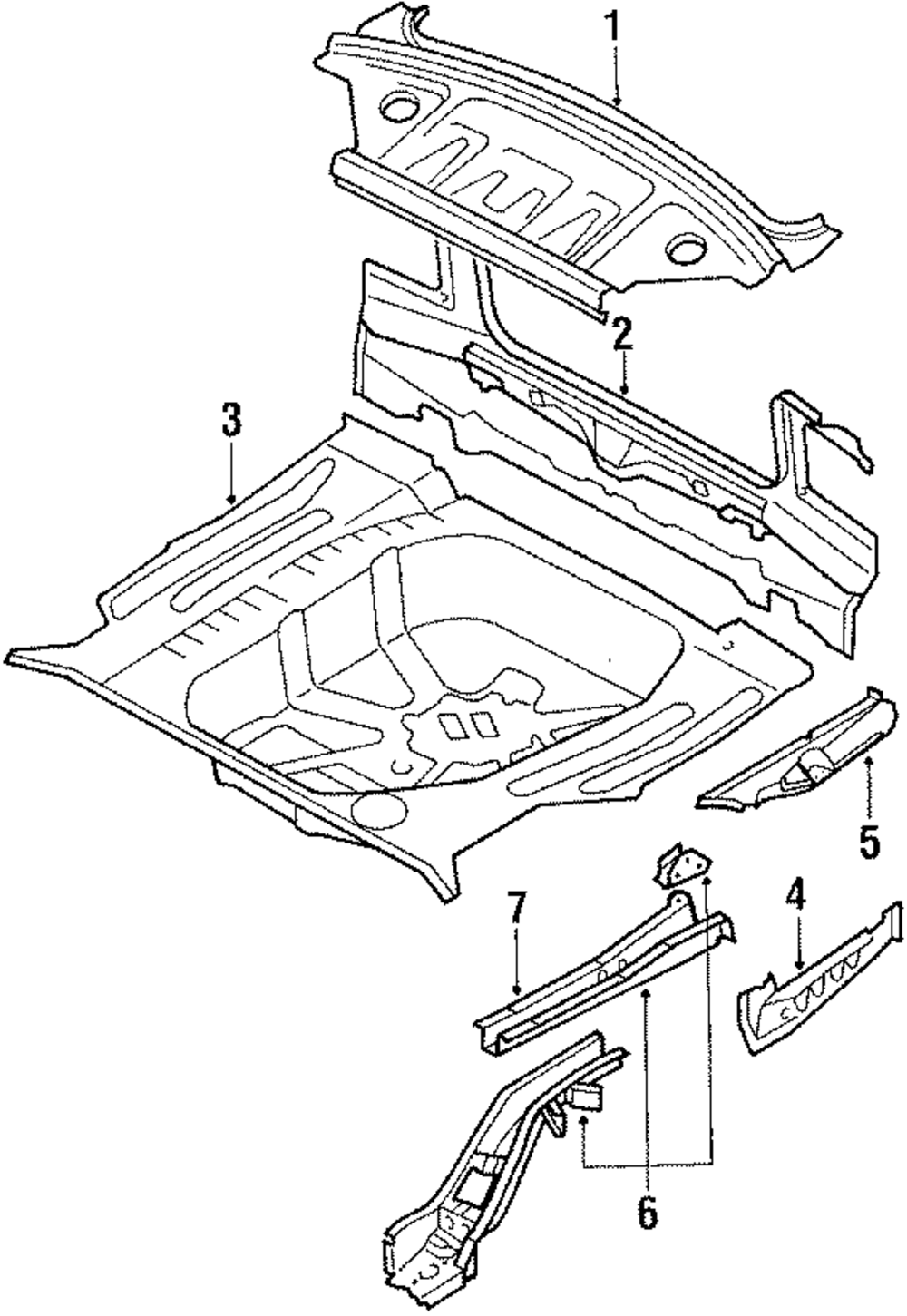 1
2
3
5
7
4
6