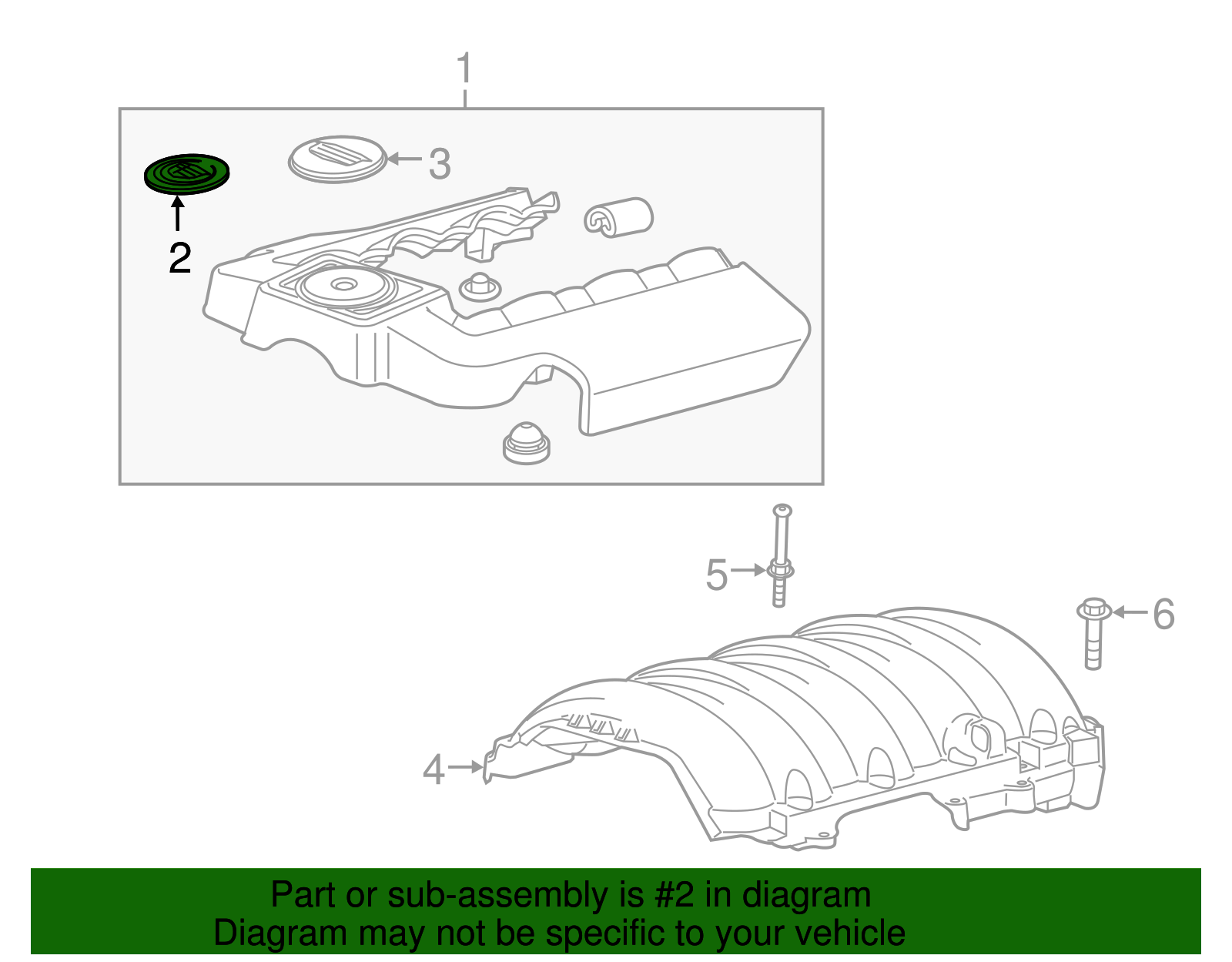 1

3

2

5

6

4

Part or sub-assembly is #2 in diagram
Diagram may not be specific to your vehicle