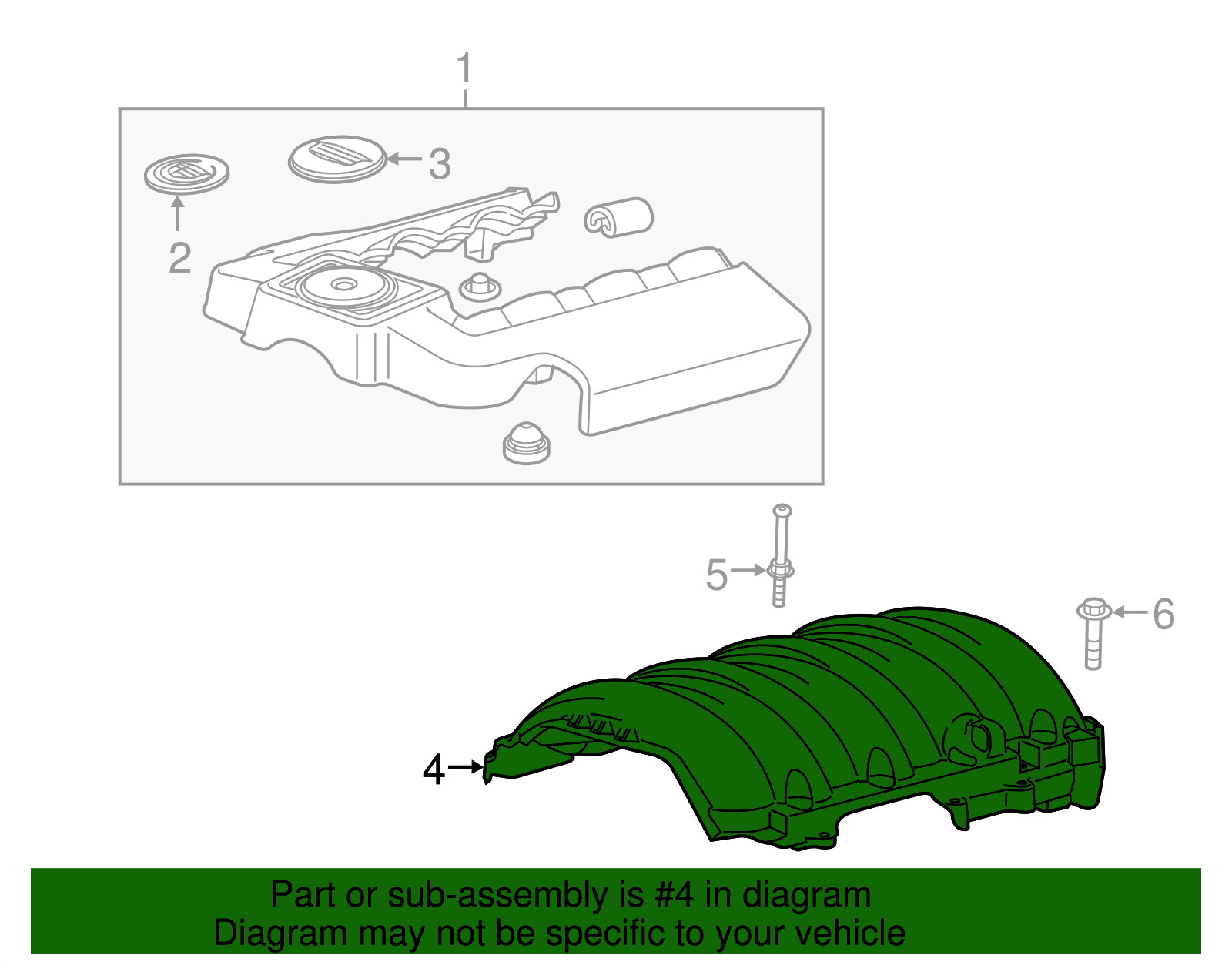 1

3

2

5

6

4

Part or sub-assembly is #4 in diagram
Diagram may not be specific to your vehicle