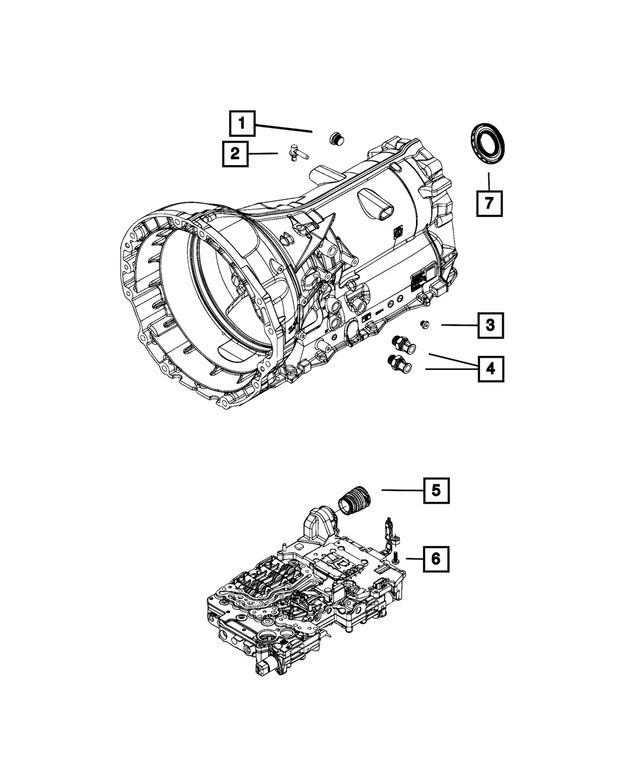 1
2
7
3
4
5
6