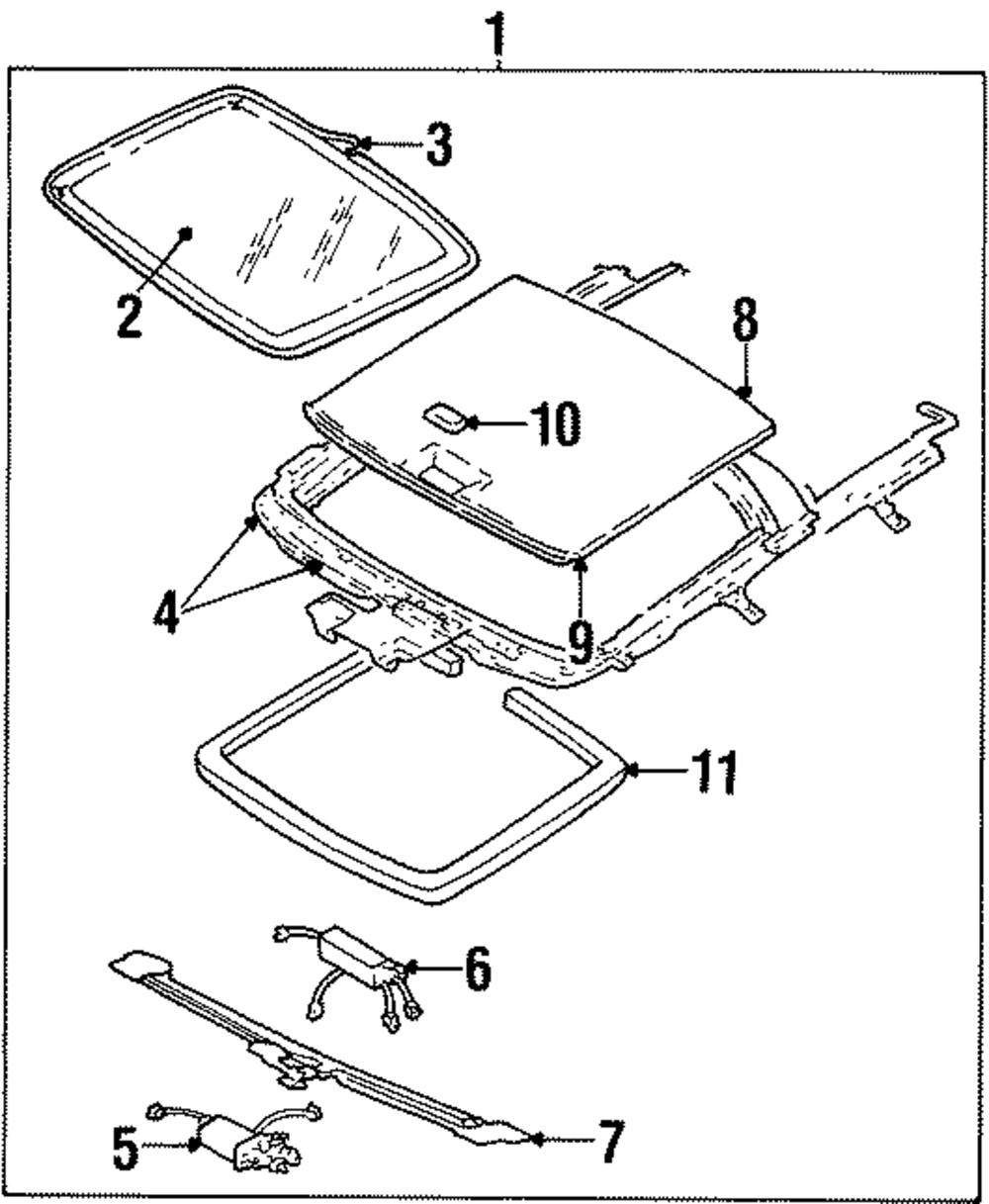 1
3
2
8
10
4
9
11
6
5
7