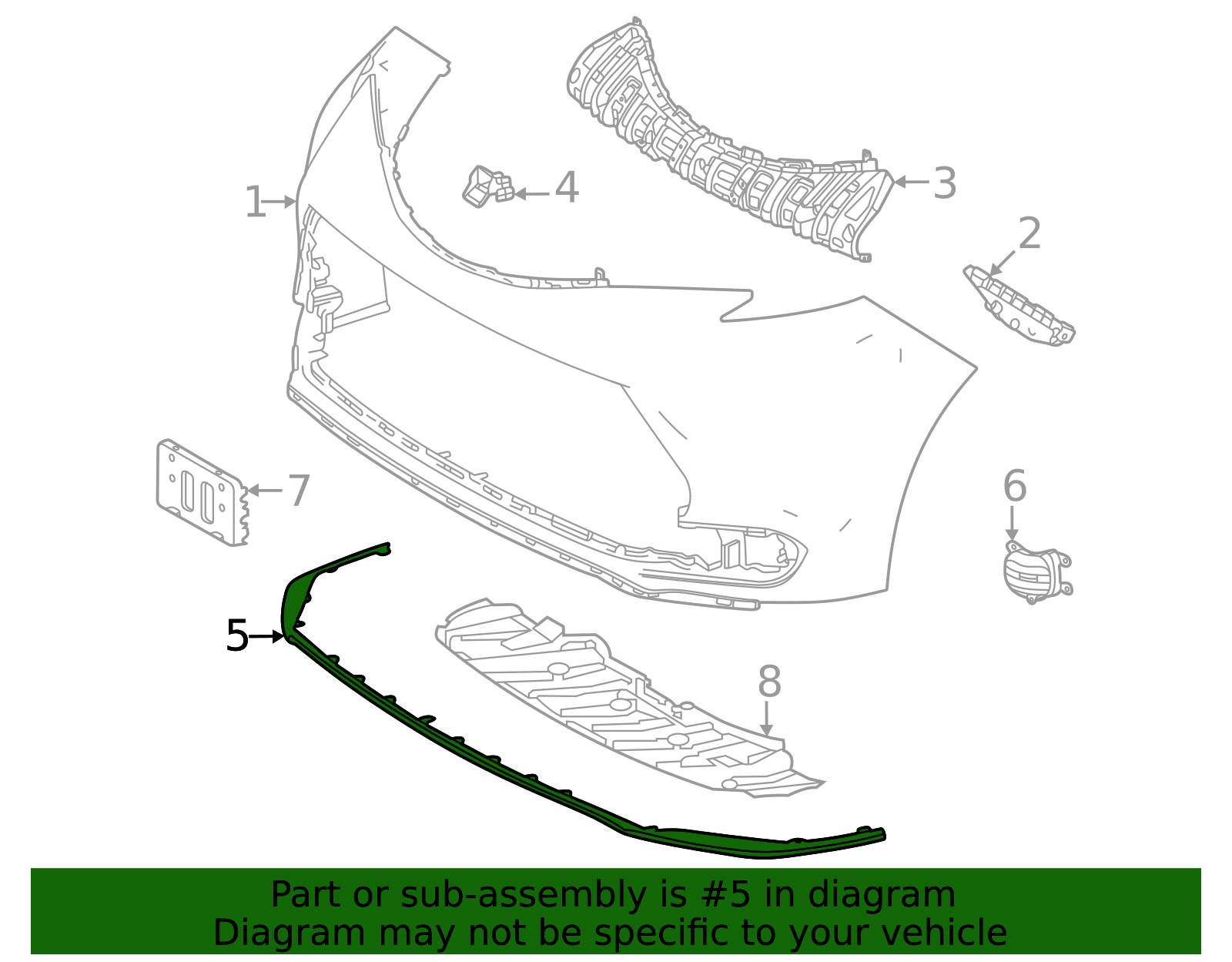 1
4
3
2
7
6
5
8

Part or sub-assembly is #5 in diagram
Diagram may not be specific to your vehicle