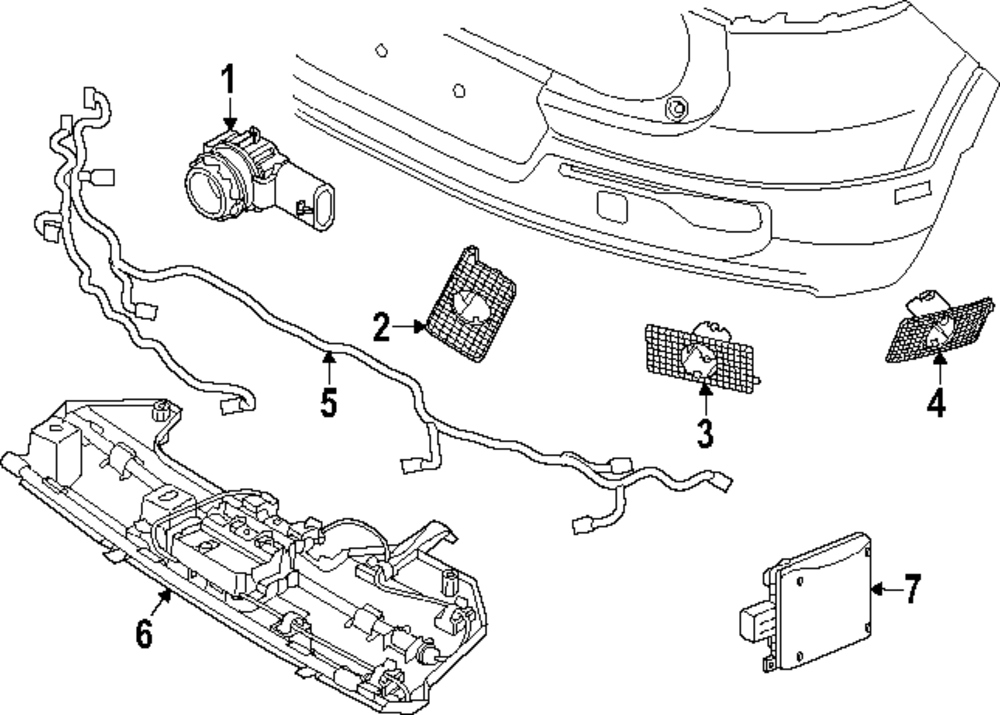 1
2
5
3
4
6
7