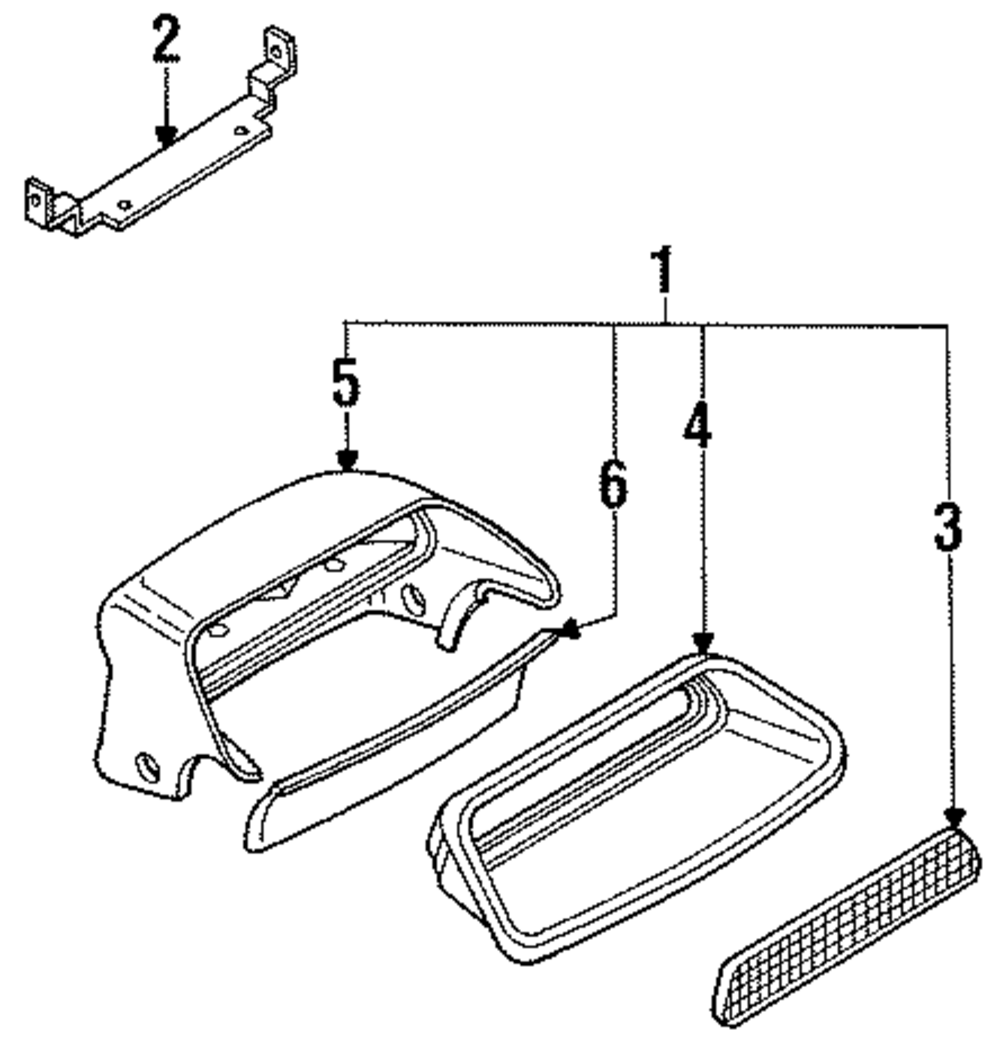 2
1
5
6
4
3