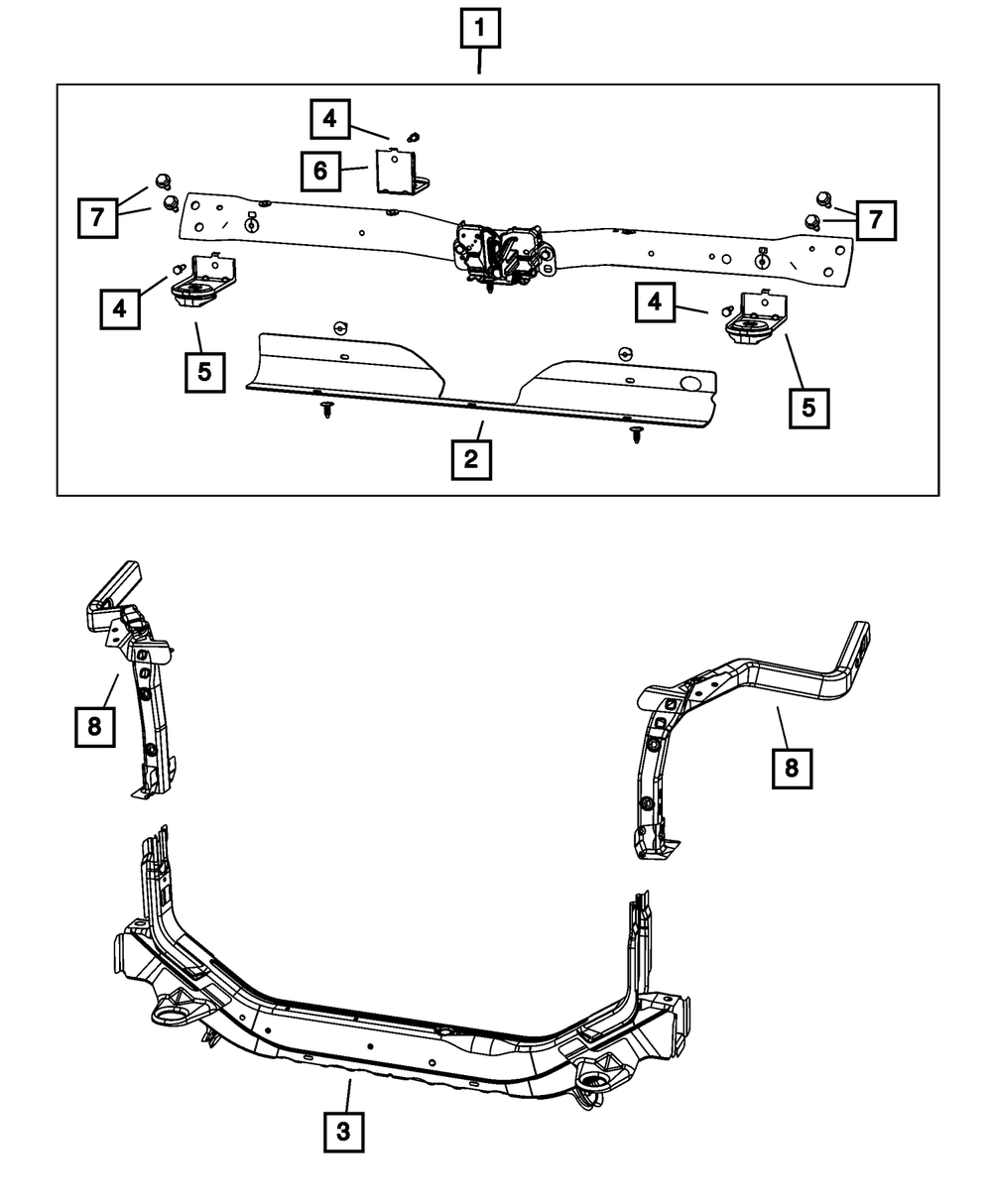 1
4
6
7
7
4
4
5
5
2
8
8
3