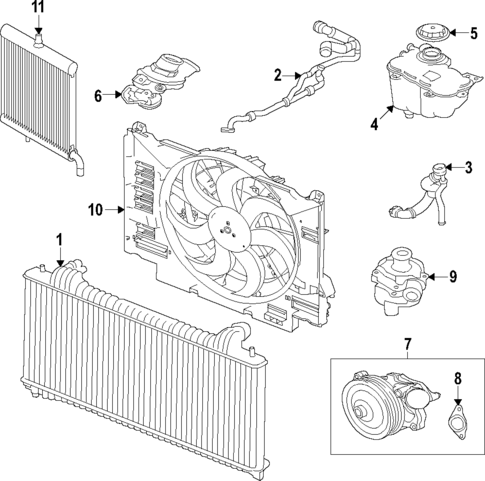 11
5
2
6
4
3
10
1
9
7
8