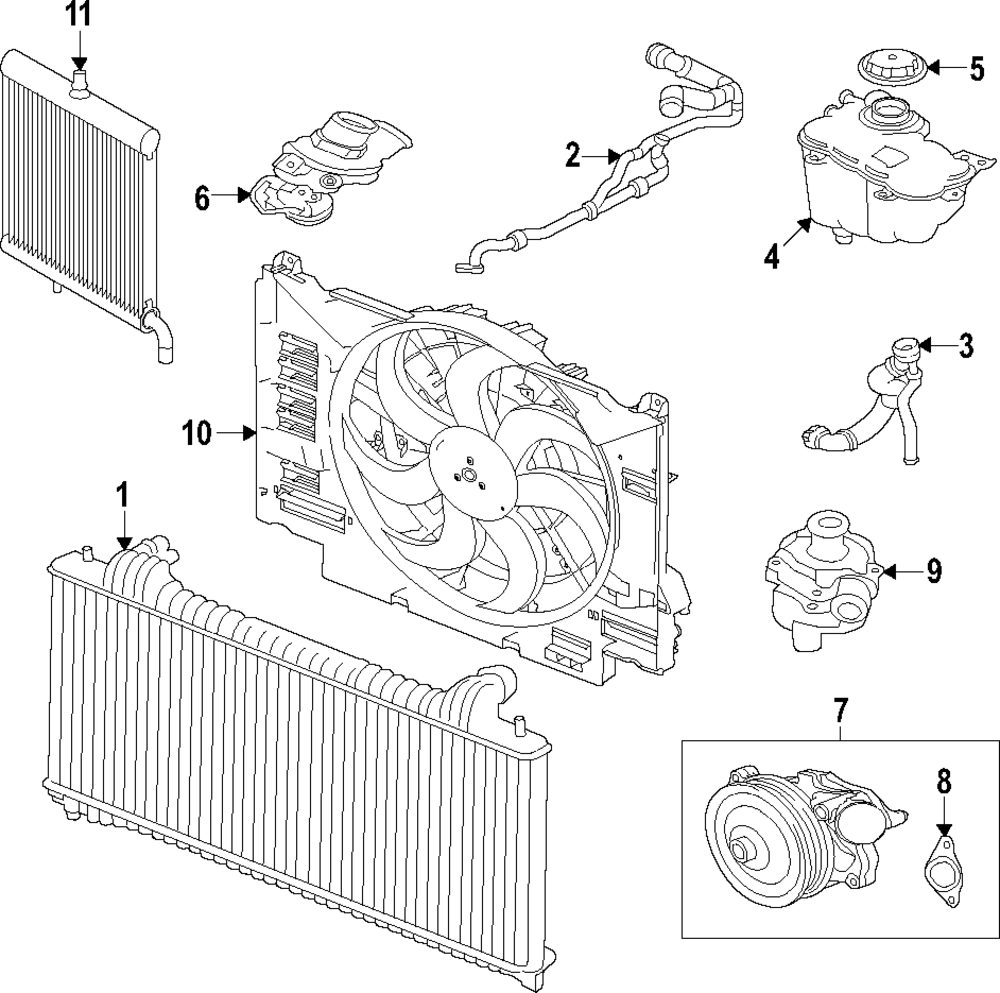 11
6
2
5
4
3
10
1
9
7
8