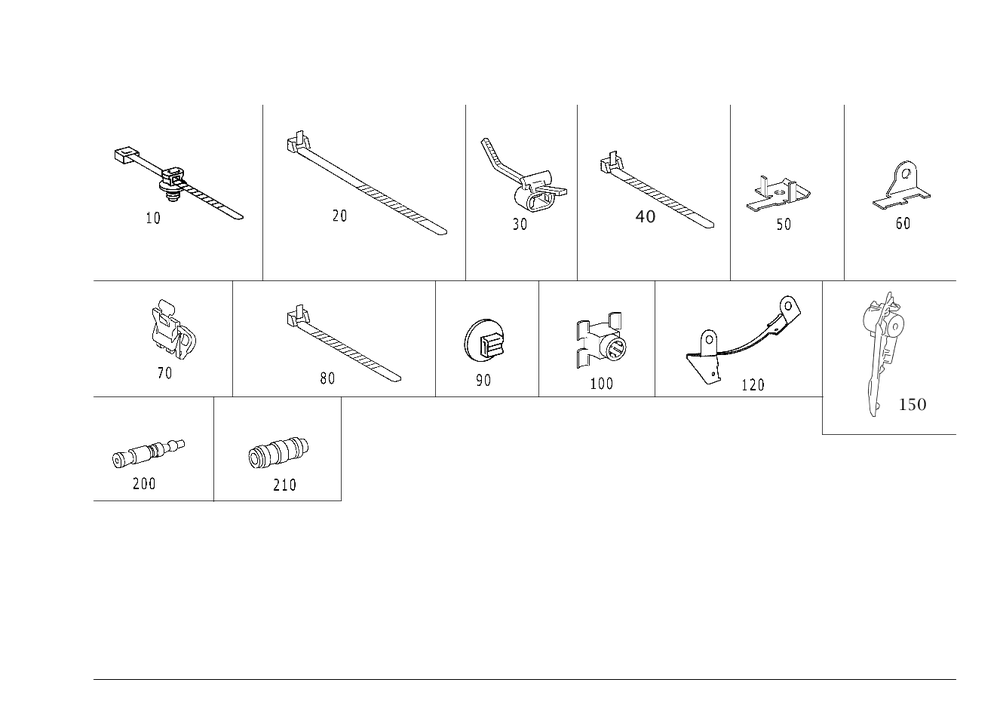 10
20
30
40
50
60
70
80
90
100
120
150
200
210