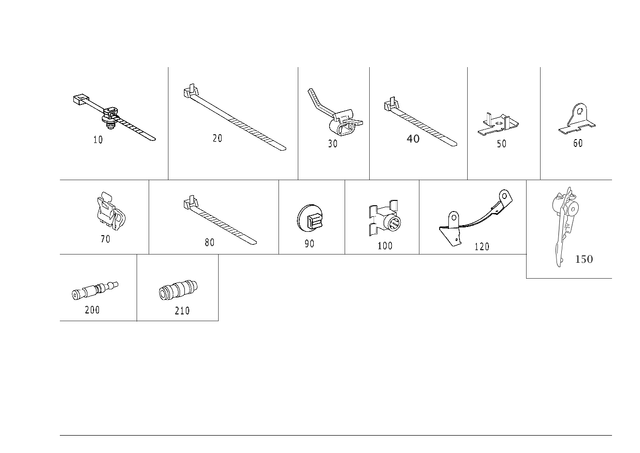 10 20 30 40 50 60

70 80 90 100 120 150

200 210