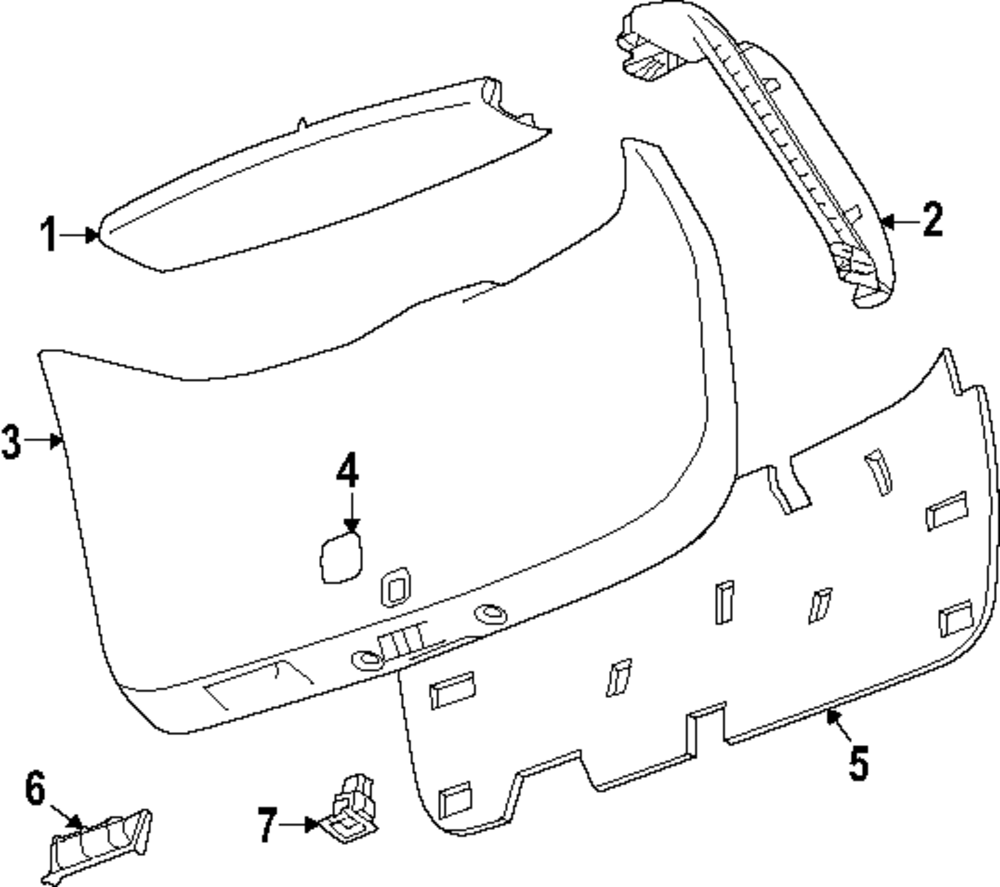 1
2
3
4
5
6
7