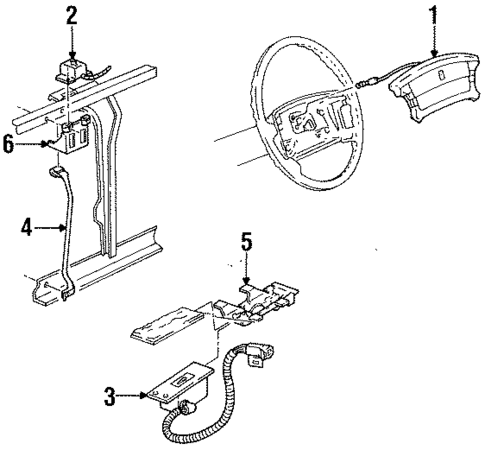 2
1
6
4
5
3