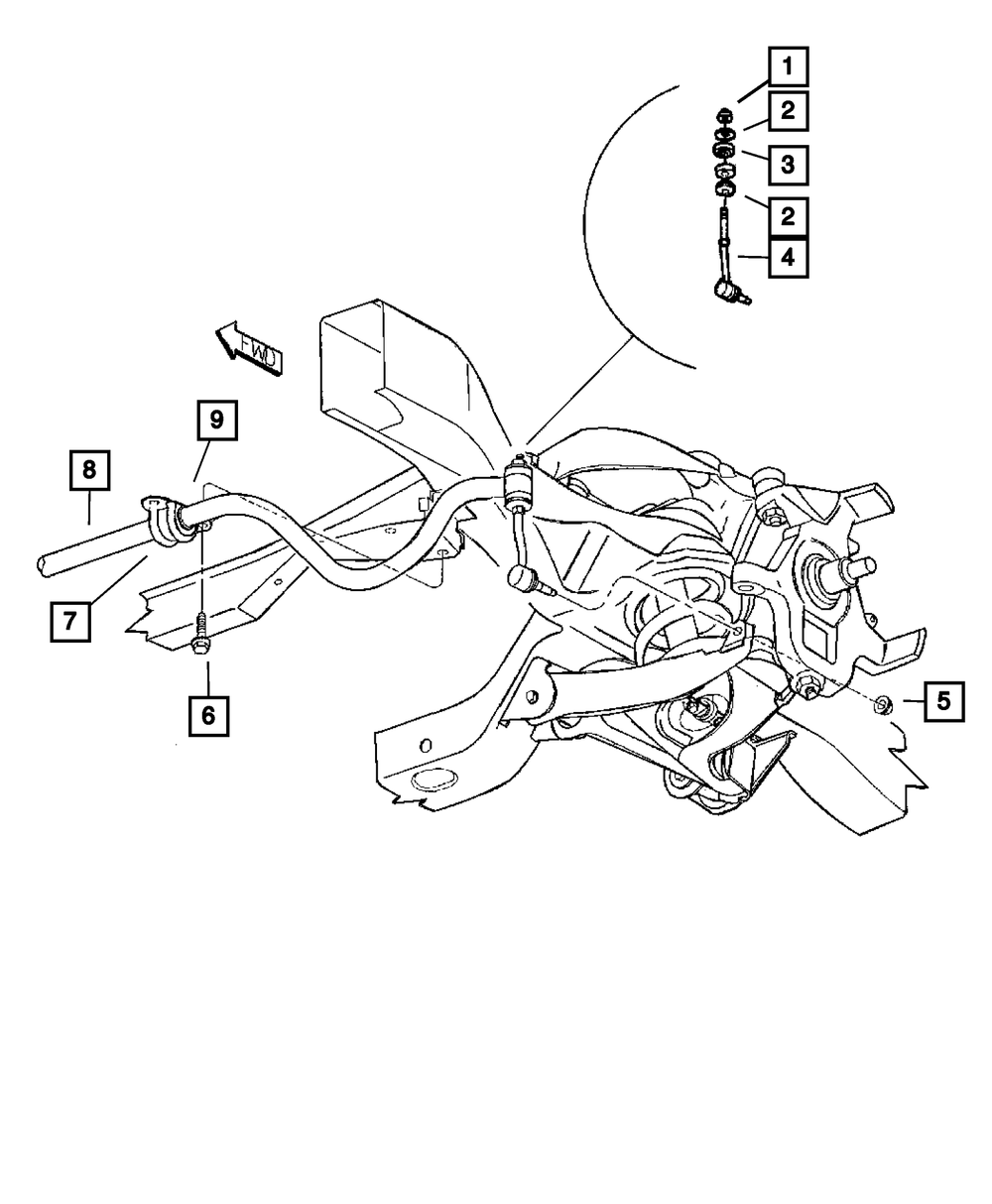 1
2
3
2
4
FWD
9
8
7
6
5