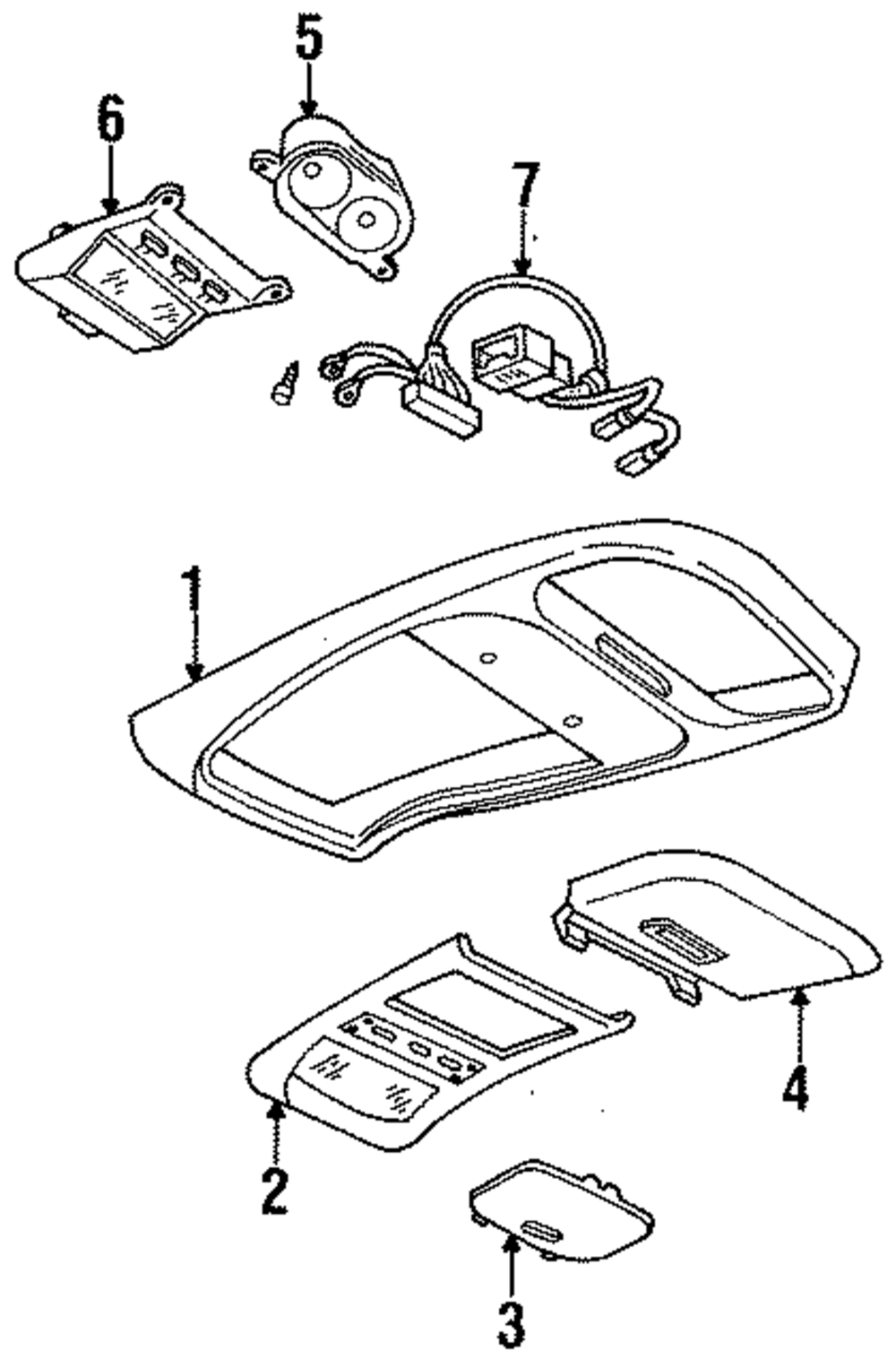 5
6
7
1
4
2
3