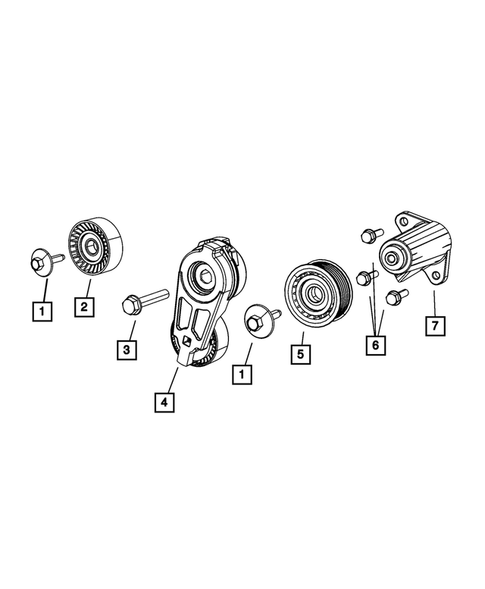 1
2
3
4
1
5
6
7