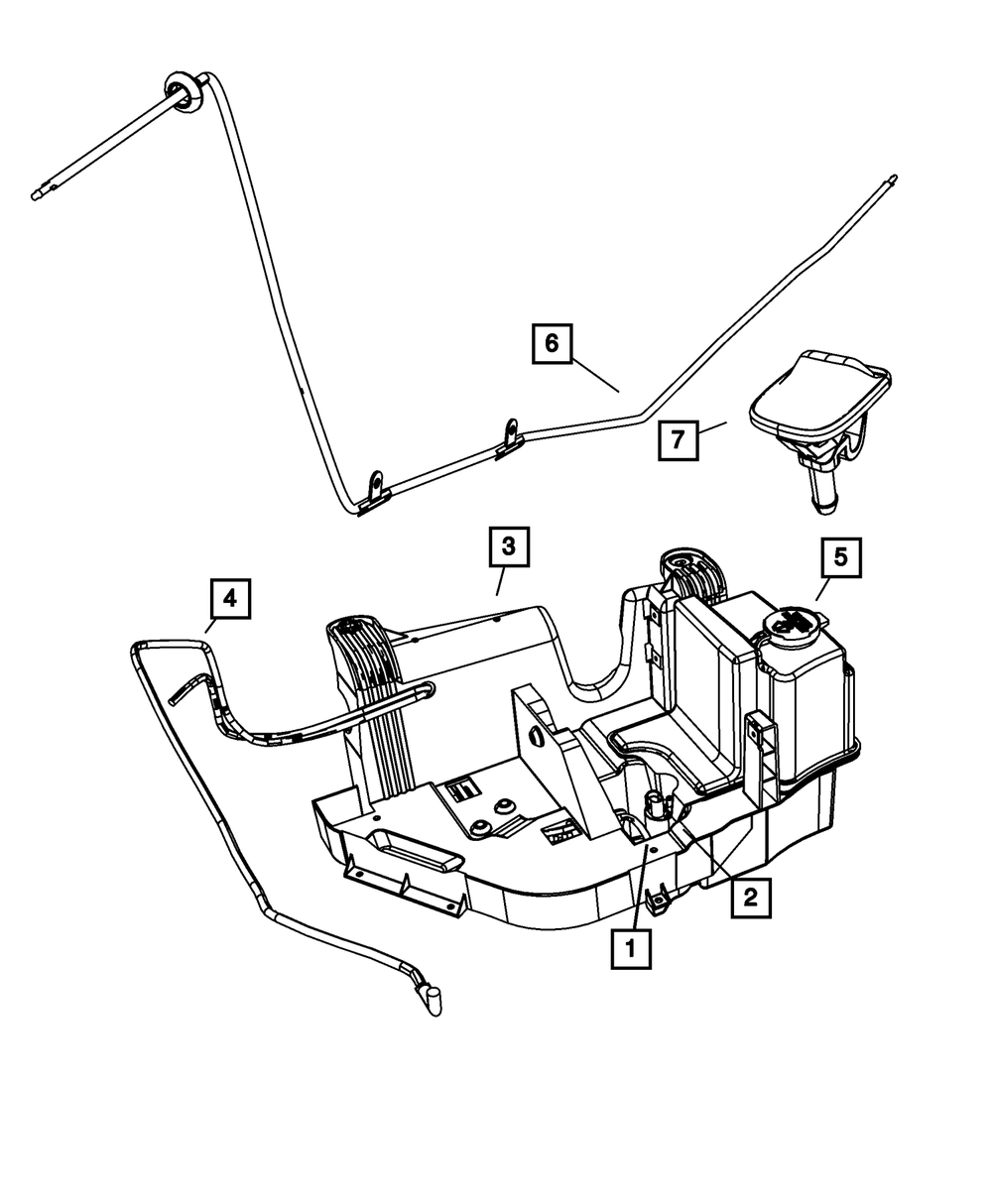 6
7
3
5
4
2
1