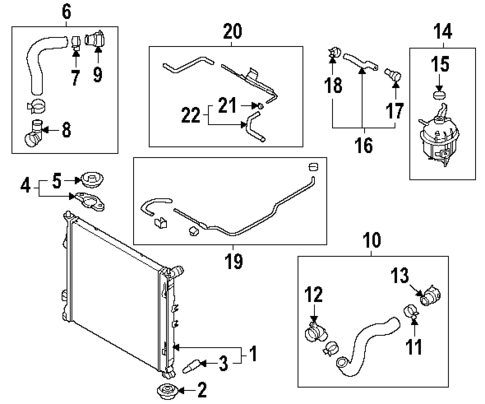 6
7
9
8
20
21
22
18
17
16
14
15
4
5
19
10
13
12
11
1
3
2