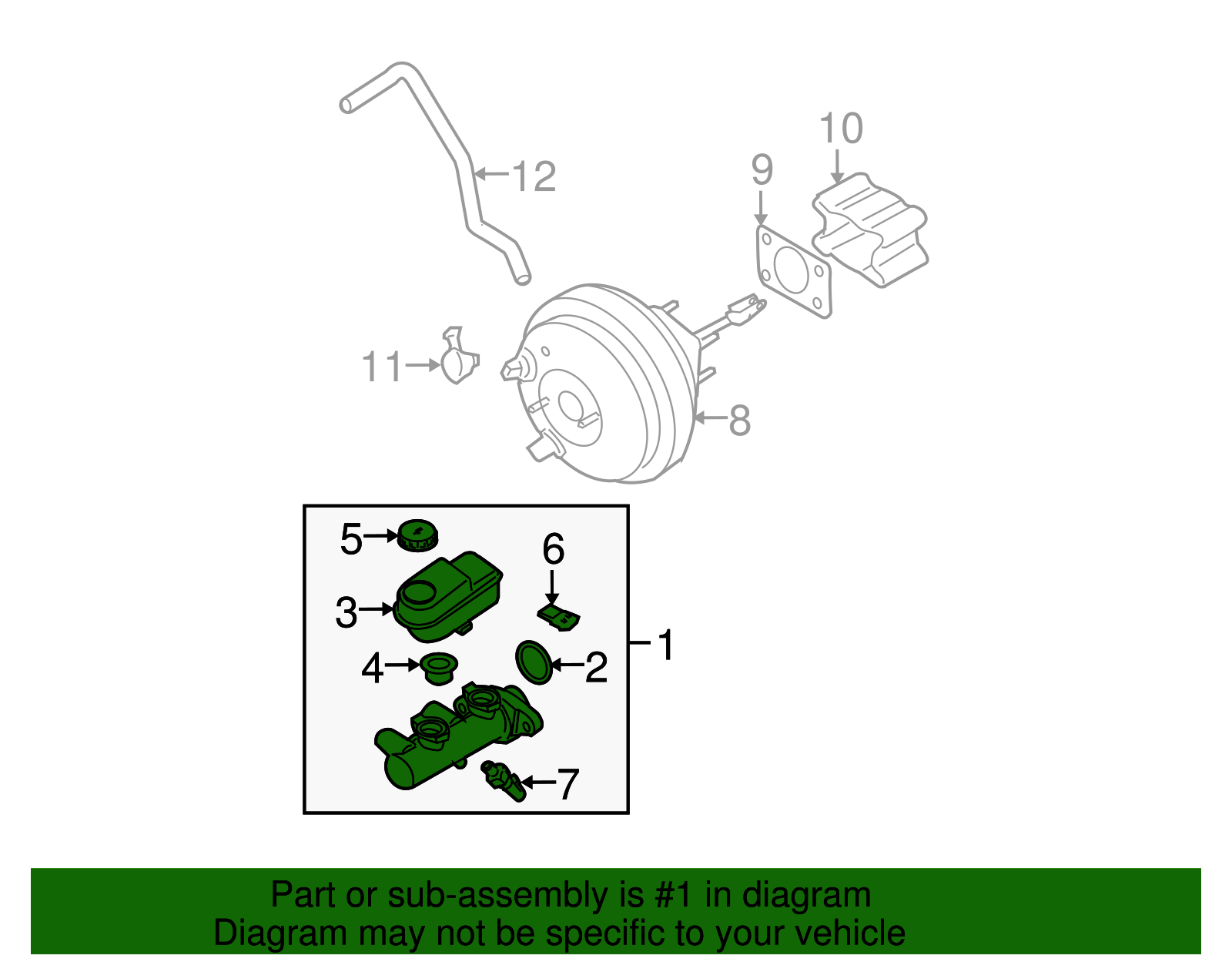 10
9
12
11
8
5
6
3
1
4
2
7

Part or sub-assembly is #1 in diagram
Diagram may not be specific to your vehicle