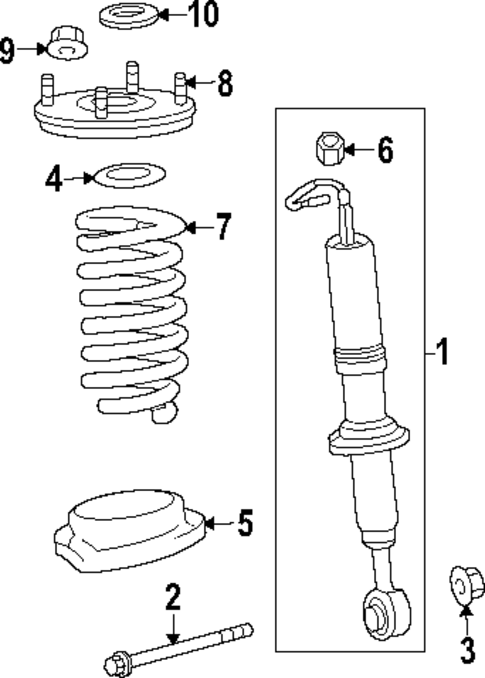 10
9
8
6
4
7
1
5
2
3