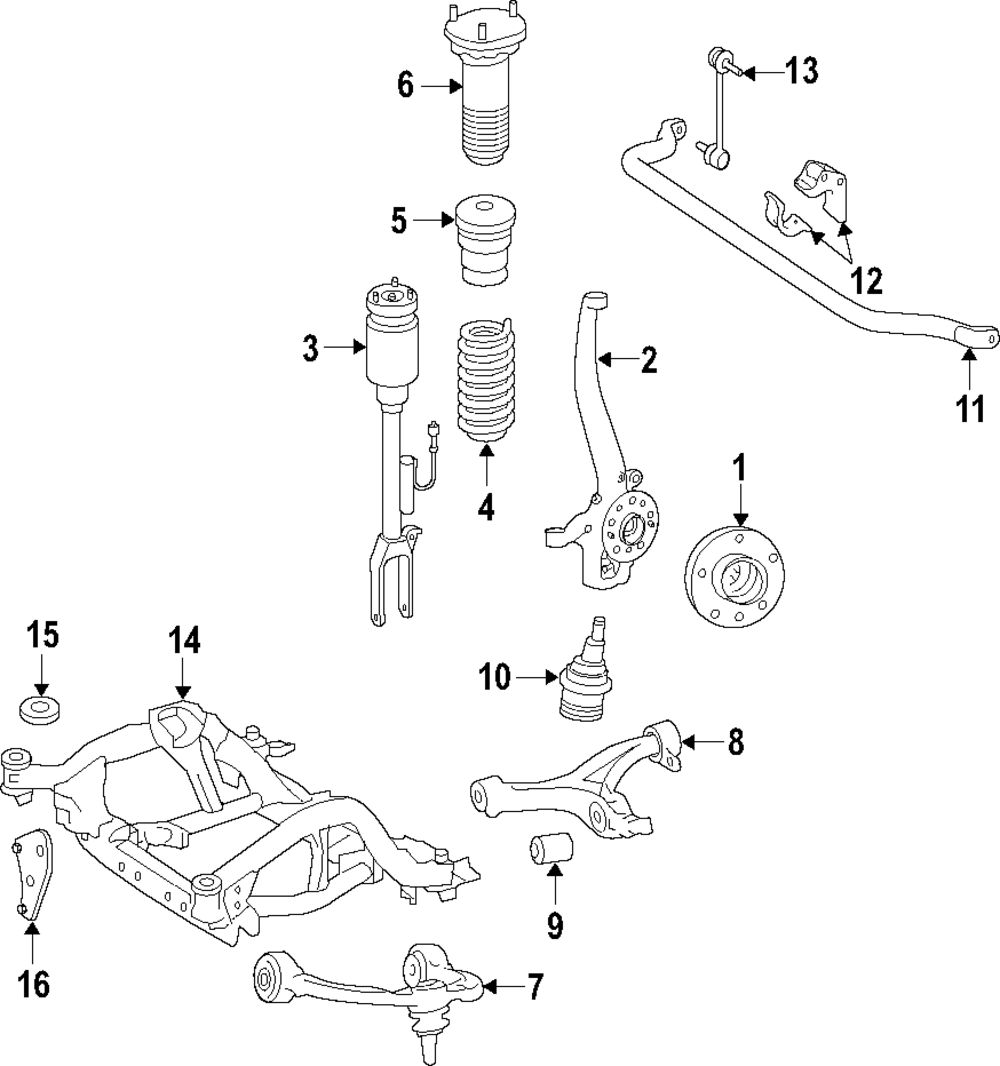 6
13
5
12
3
2
11
4
1
15
14
10
8
9
16
7