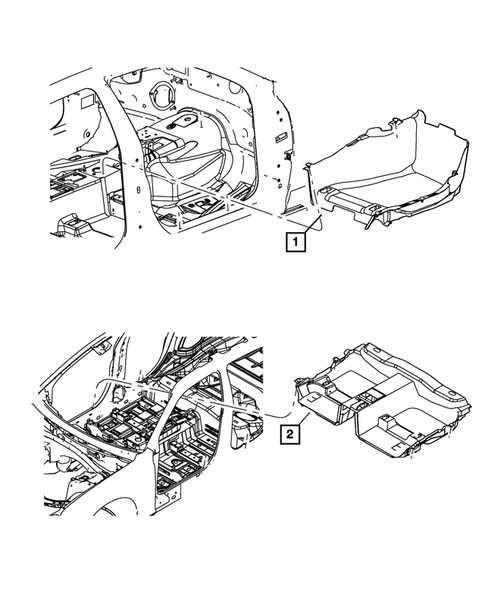 1

2