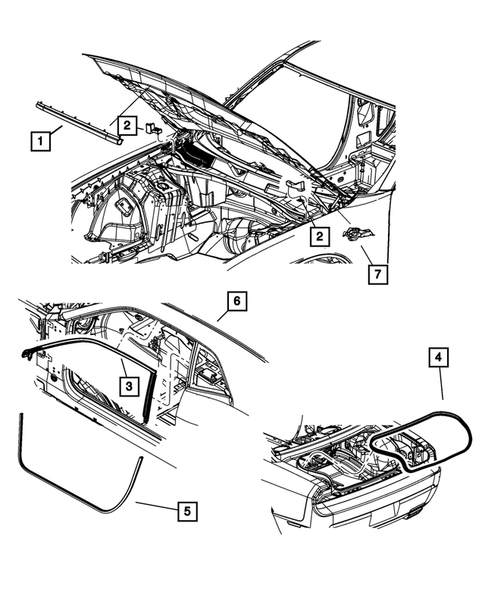 1
2
2
7
6
3
4
5