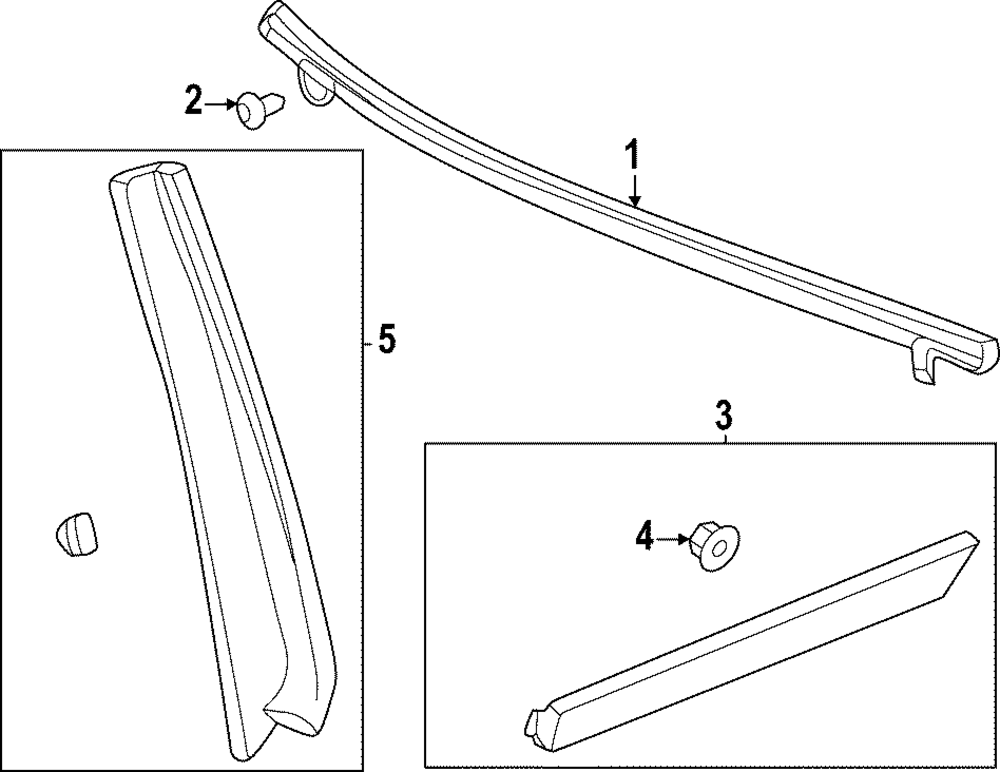 2
1
5
3
4