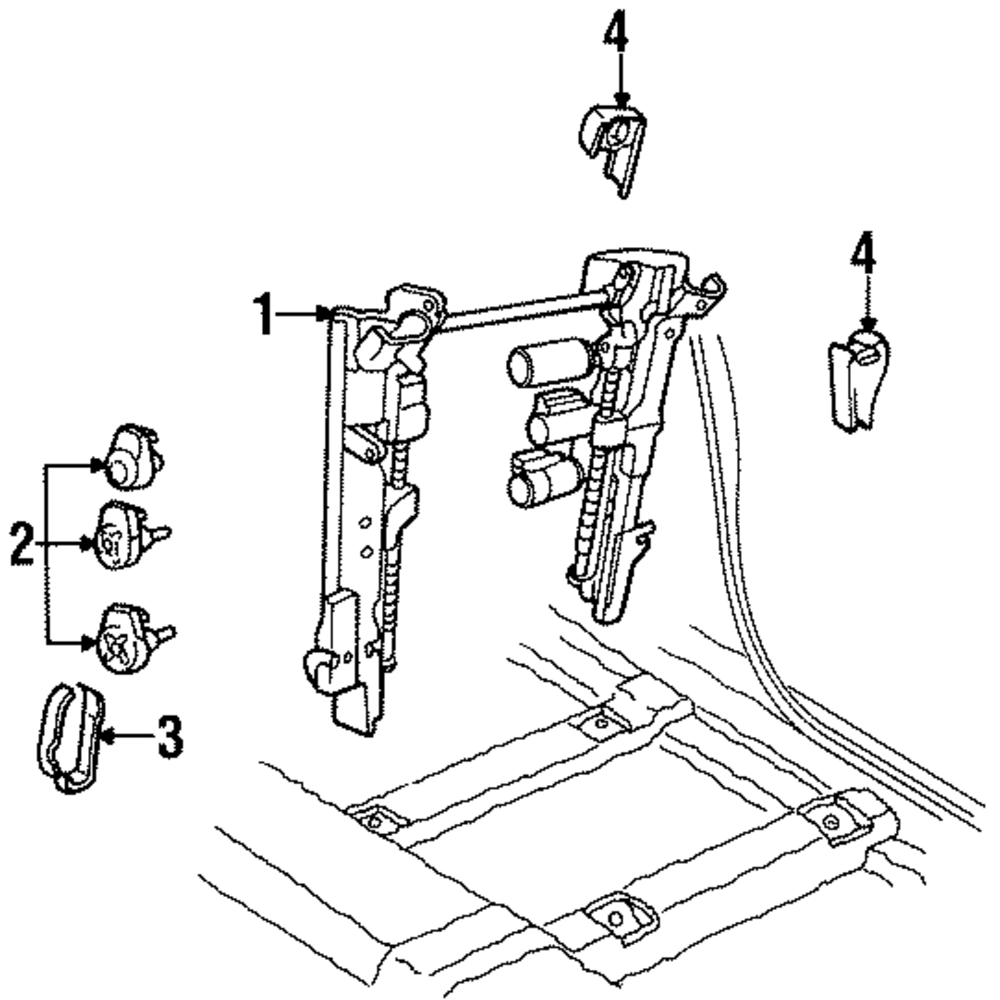 4
4
1
2
3