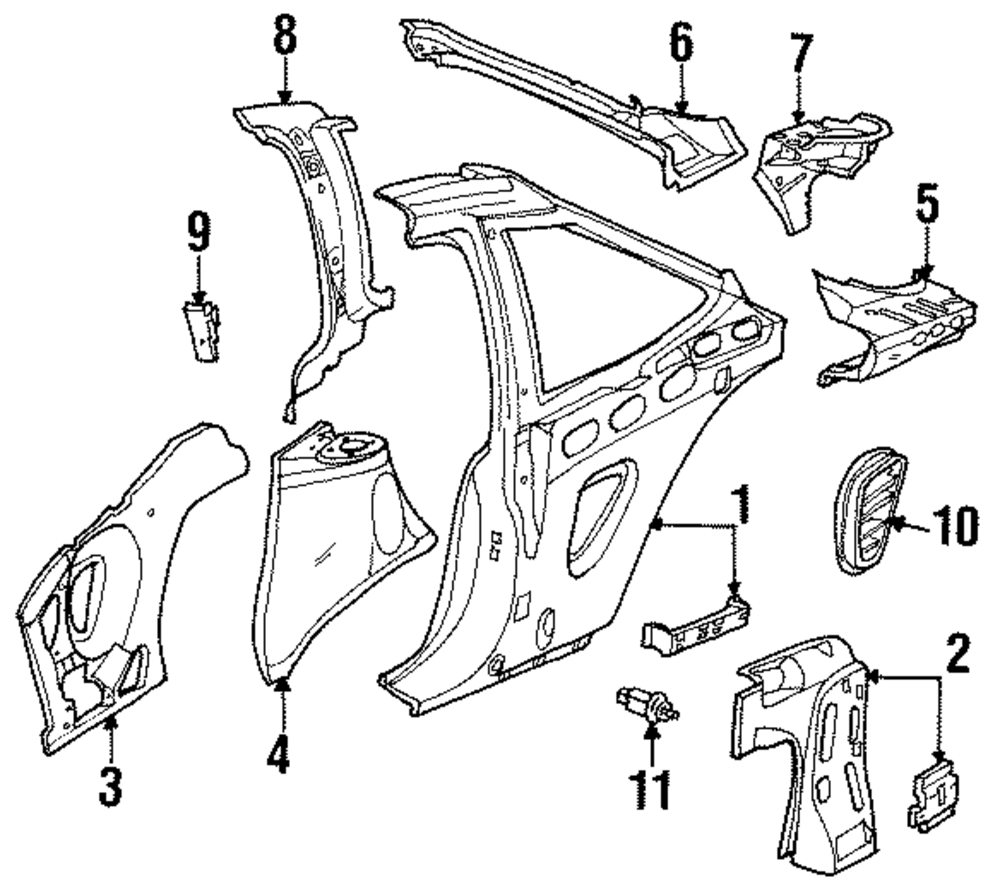 8
6
7
9
5
1
10
2
3
4
11