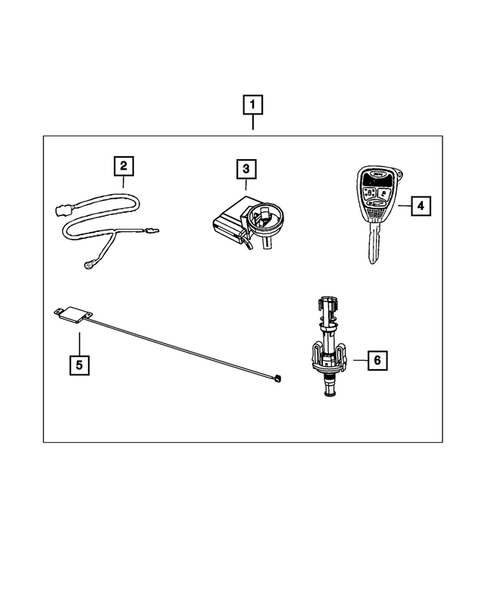 1

2

3

4

5

6