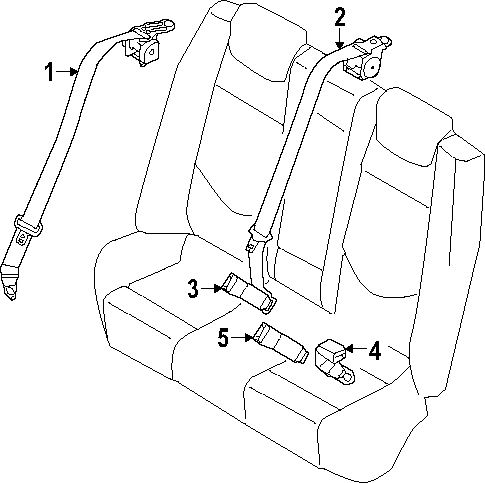 1
2
3
5
4