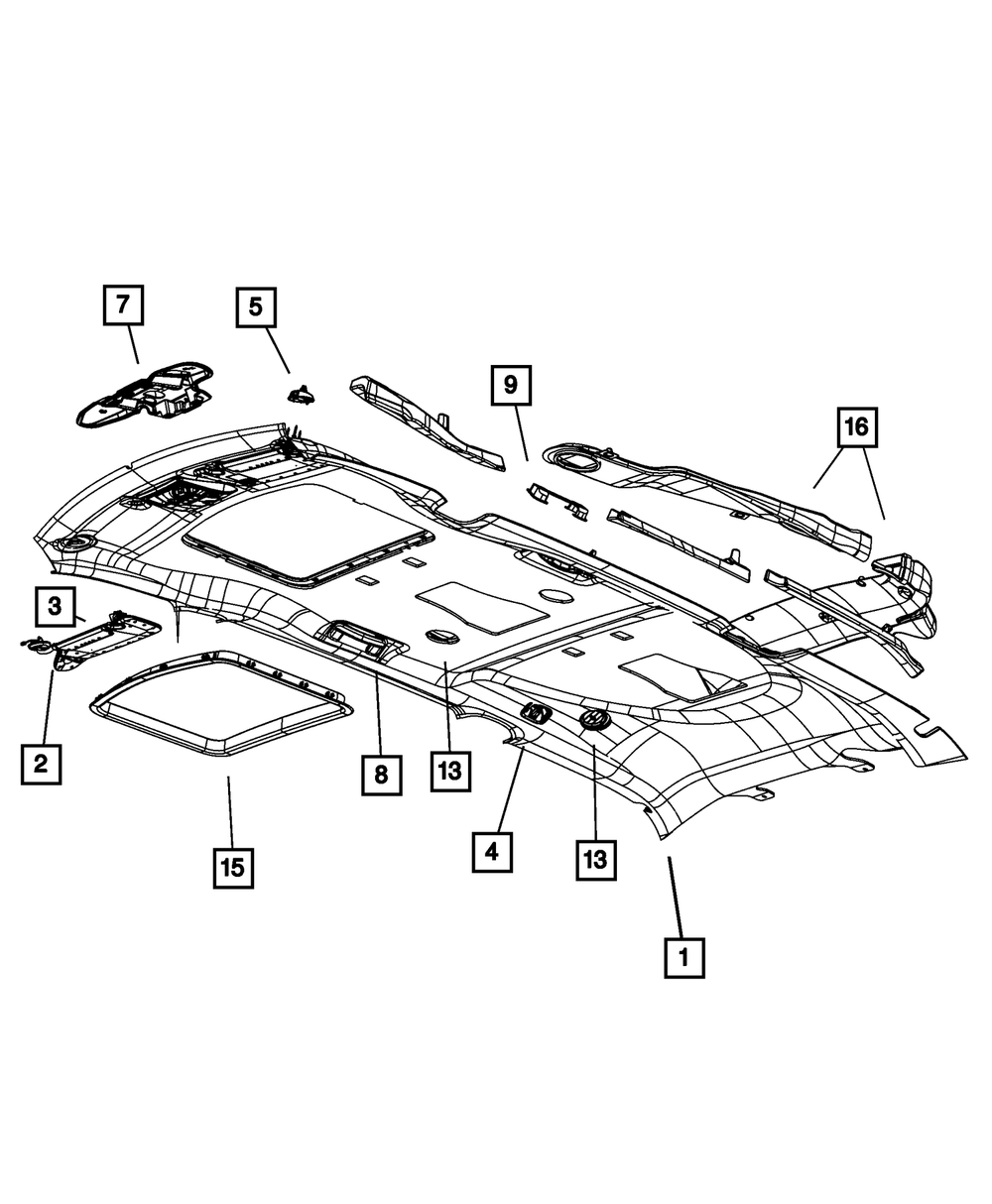 7

5

9

16

3

2

8

13

4

13

15

1