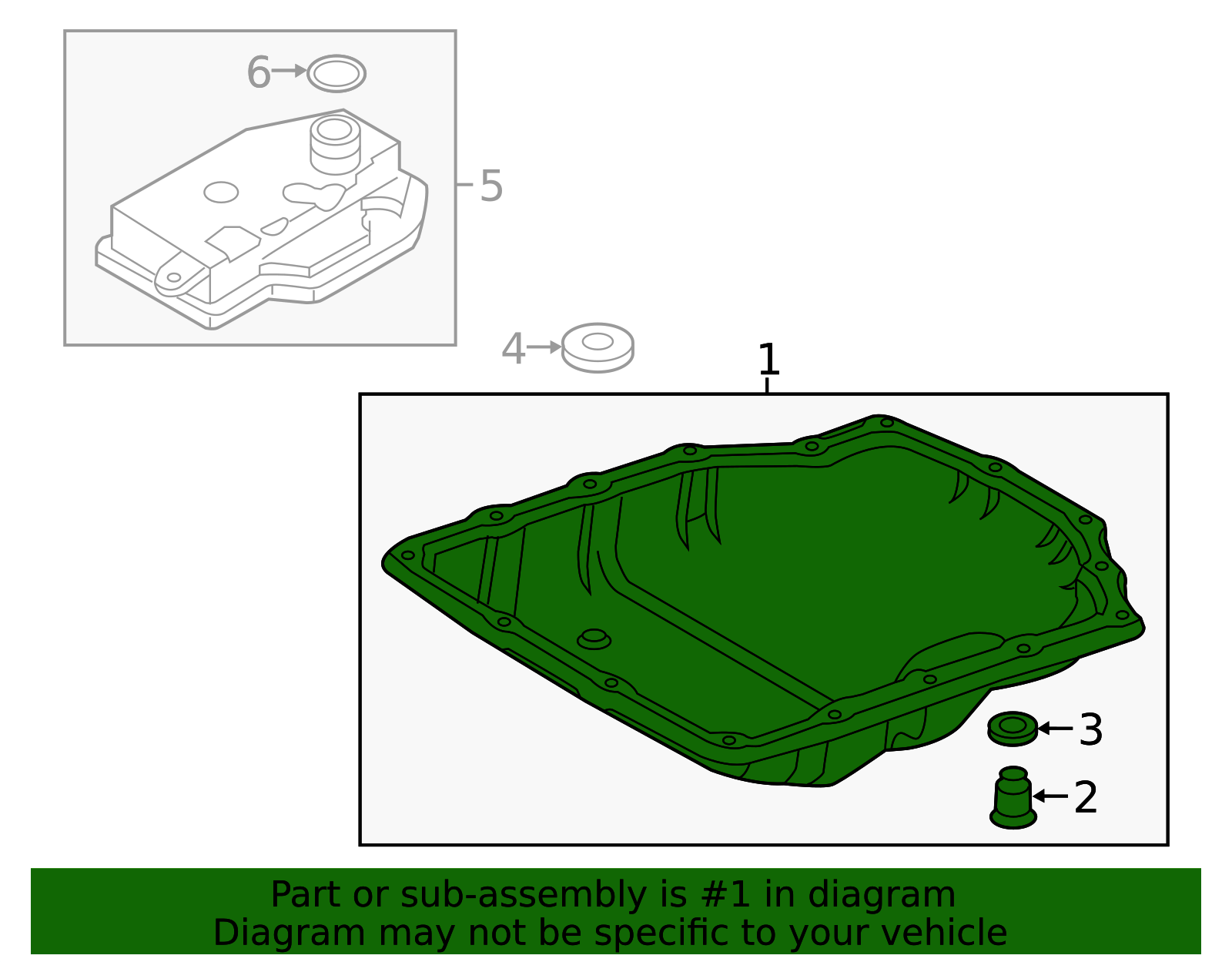 6
5
4
1
3
2
Part or sub-assembly is #1 in diagram
Diagram may not be specific to your vehicle