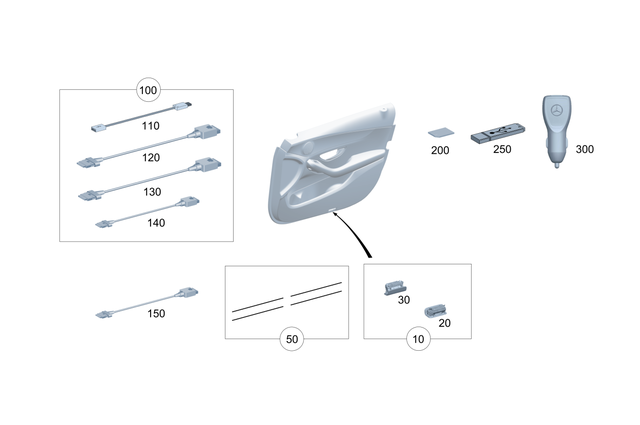 100
110
120
130
140
200
250
300
150
50
30
20
10