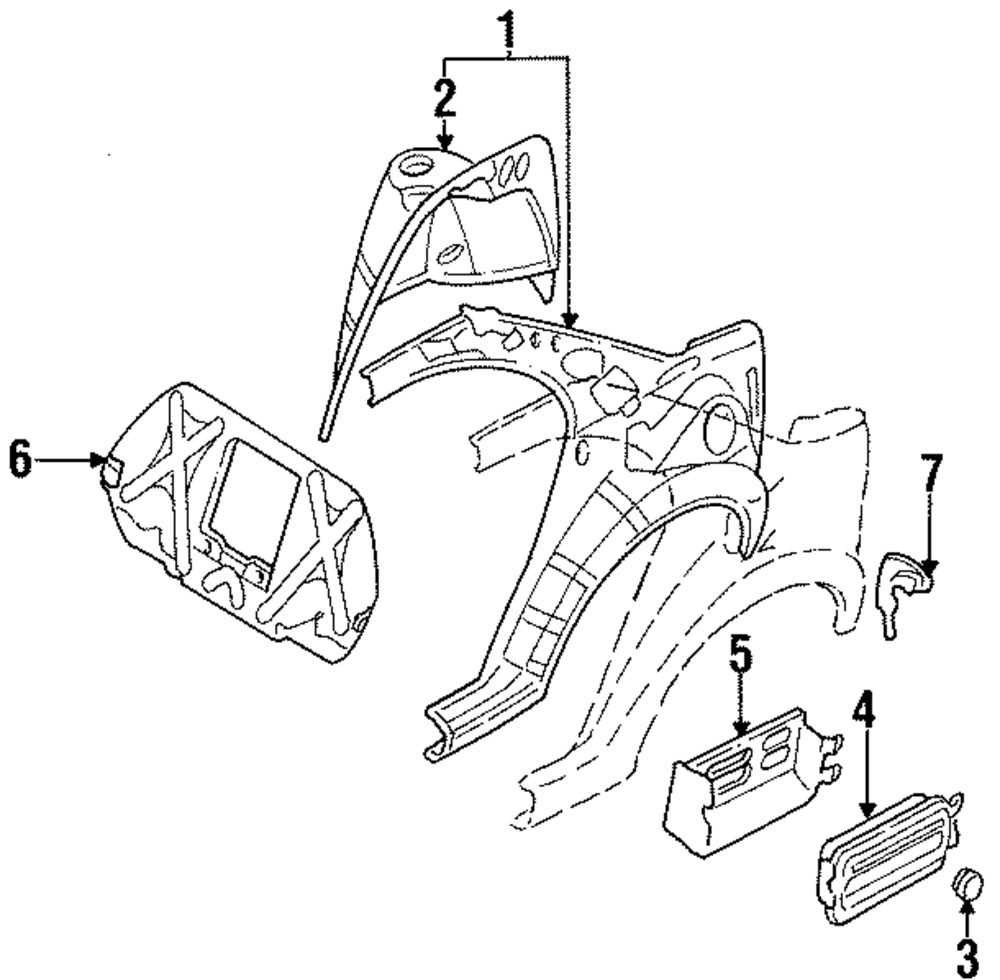 1
2
6
7
5
4
3