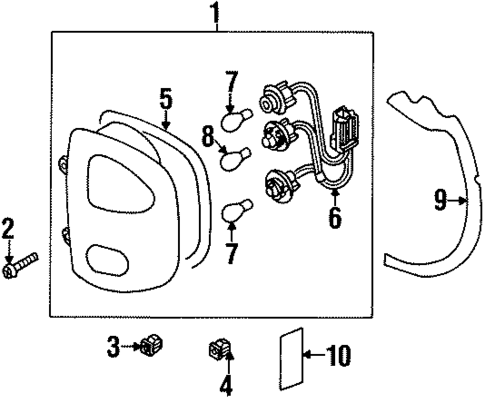 1
5
7
8
7
6
9
2
3
4
10