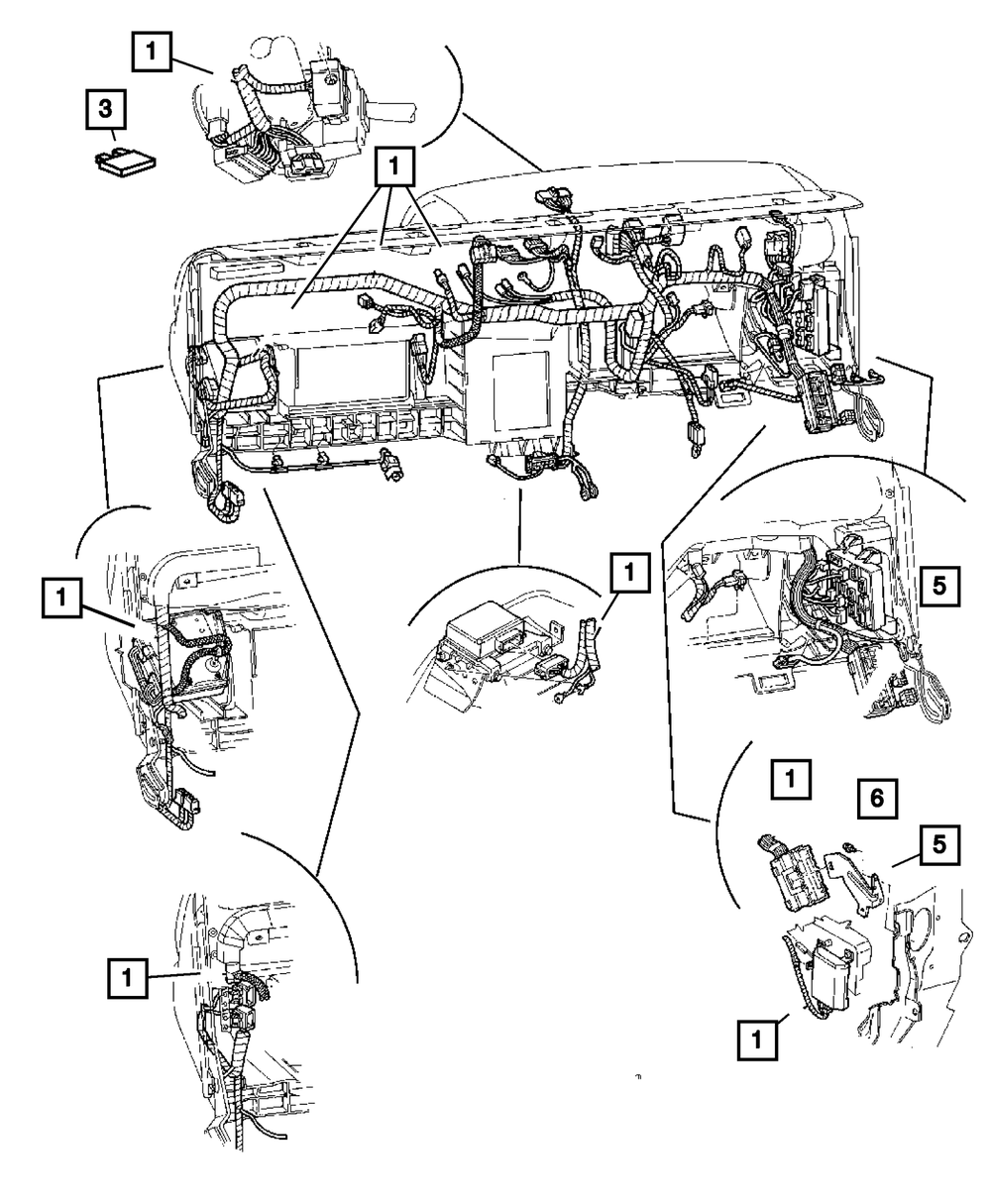 1
3
1
1
1
5
1
6
5
1
1