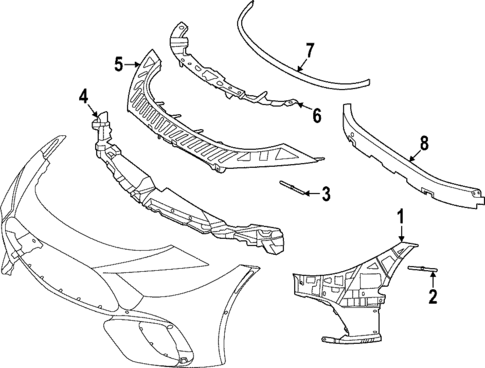 7
5
6
4
8
3
1
2