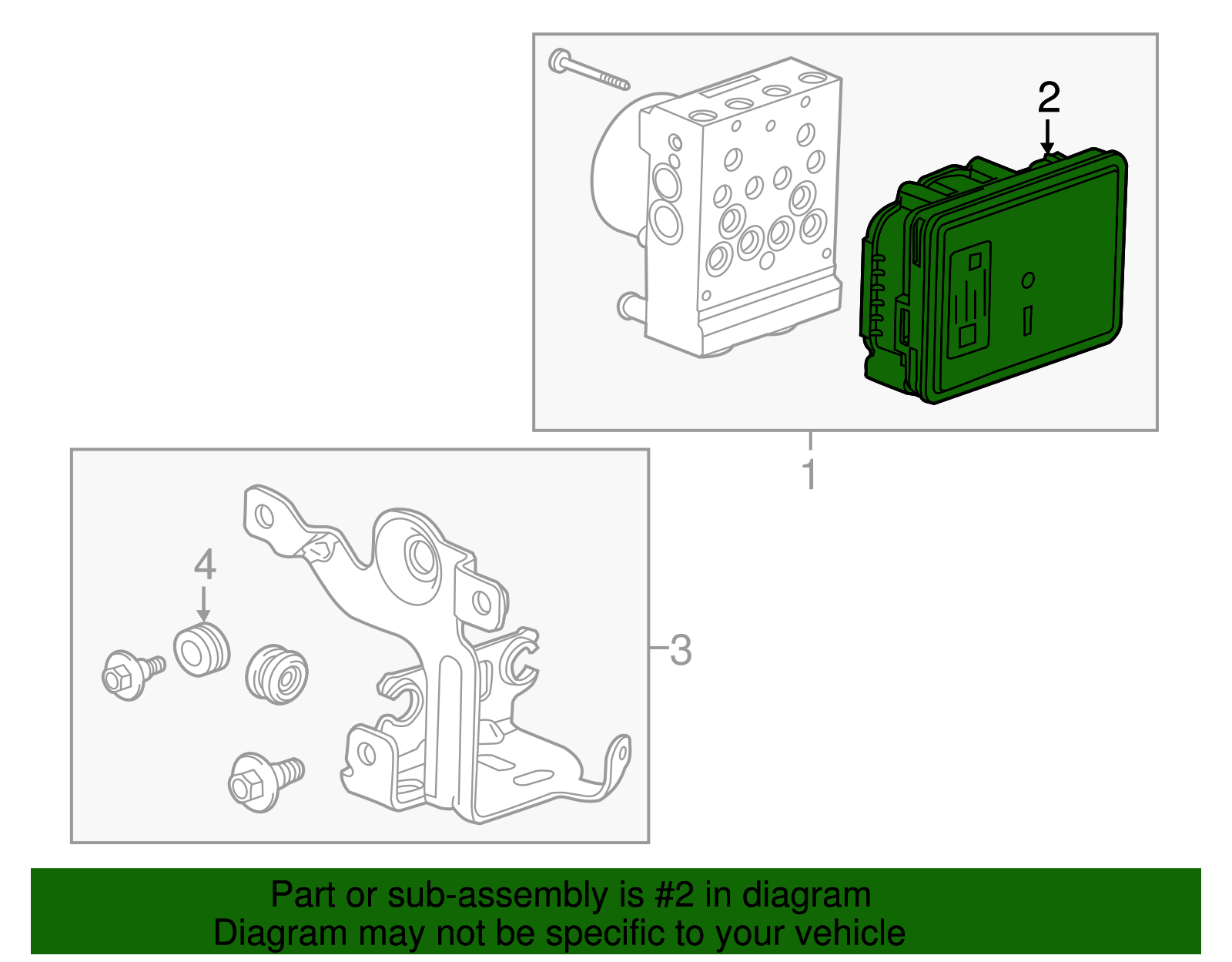 2

1

4

3

Part or sub-assembly is #2 in diagram
Diagram may not be specific to your vehicle