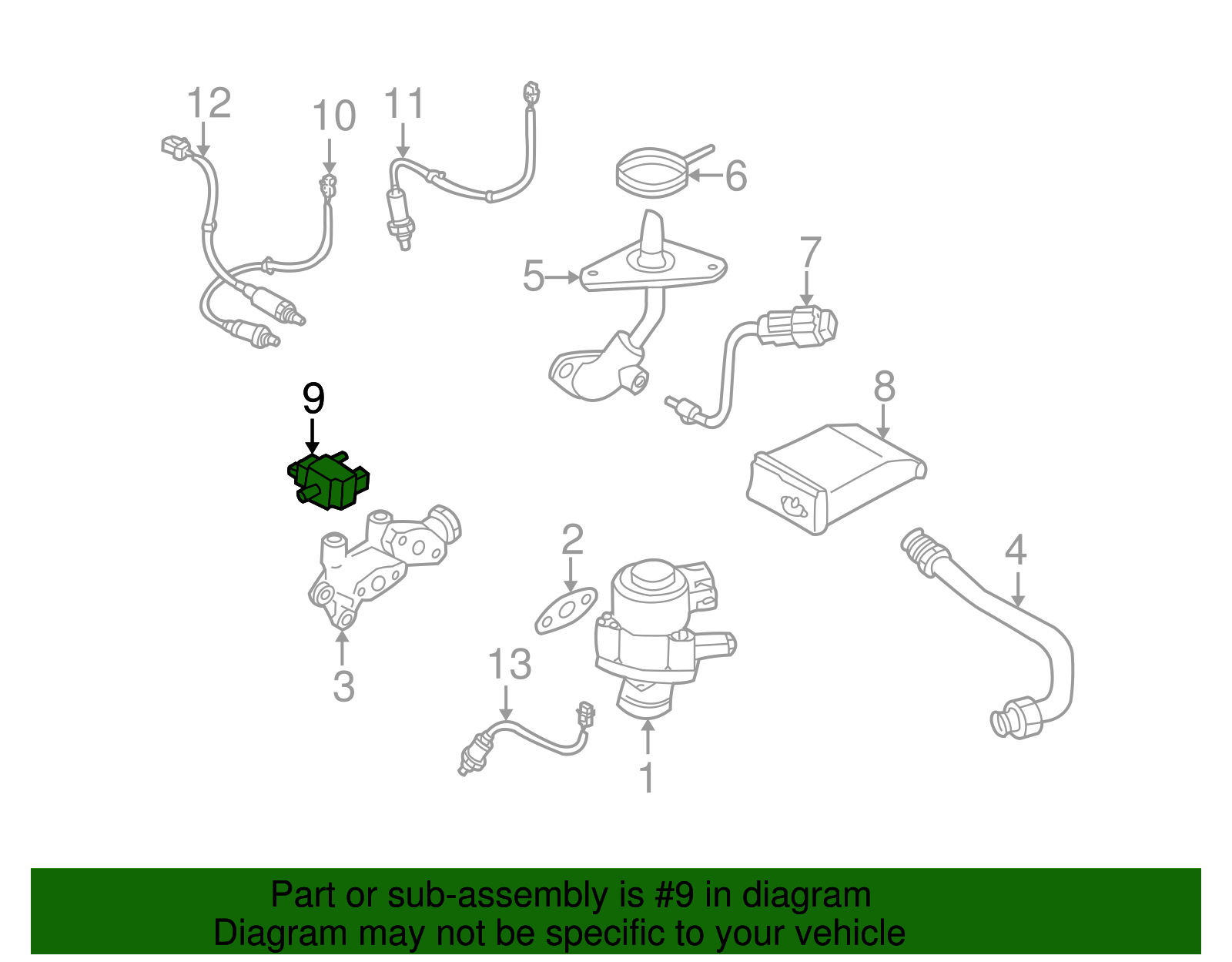 12
10
11
6
5
7
9
8
2
4
3
13
1

Part or sub-assembly is #9 in diagram
Diagram may not be specific to your vehicle